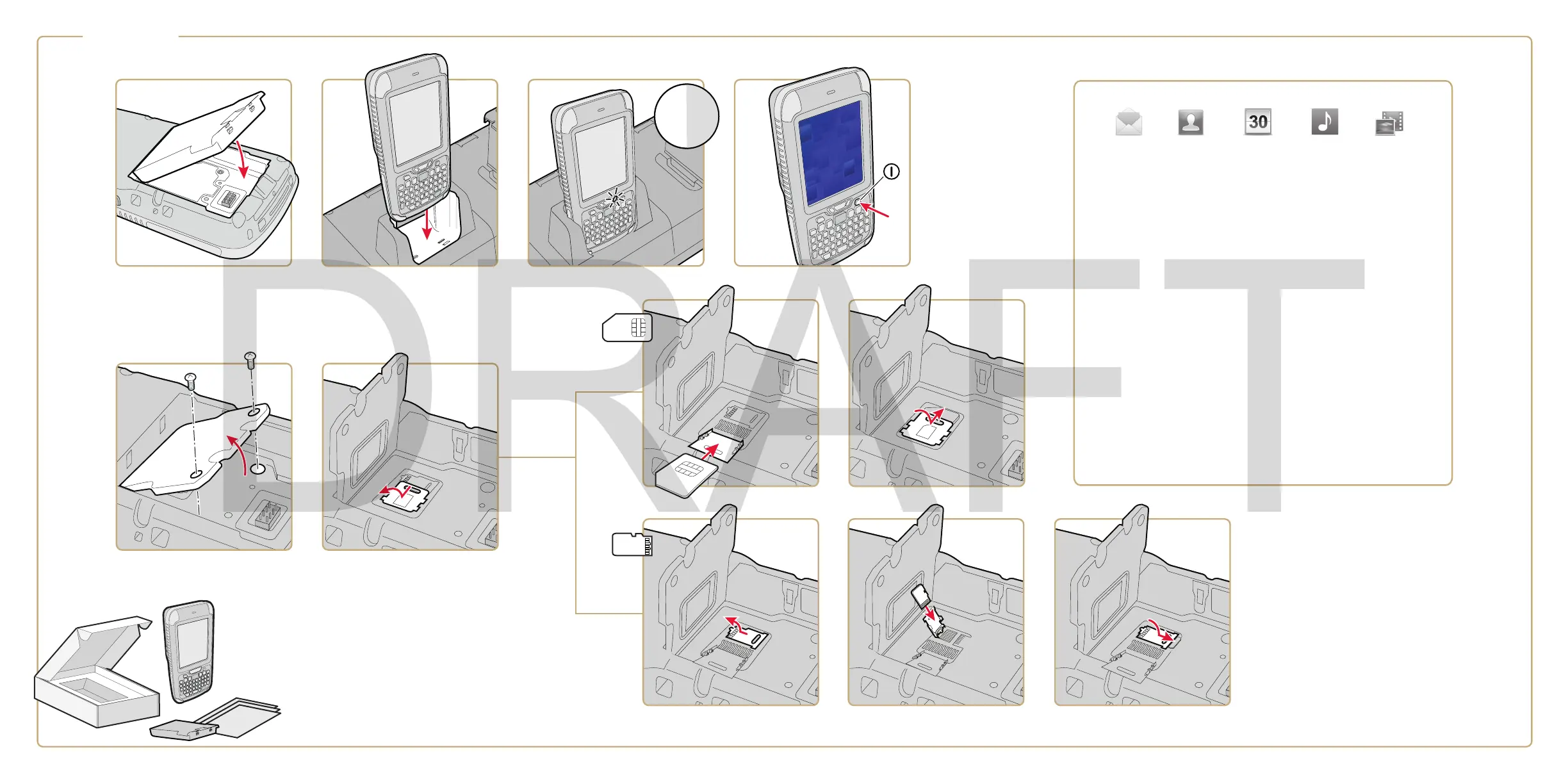 DRAFT

30