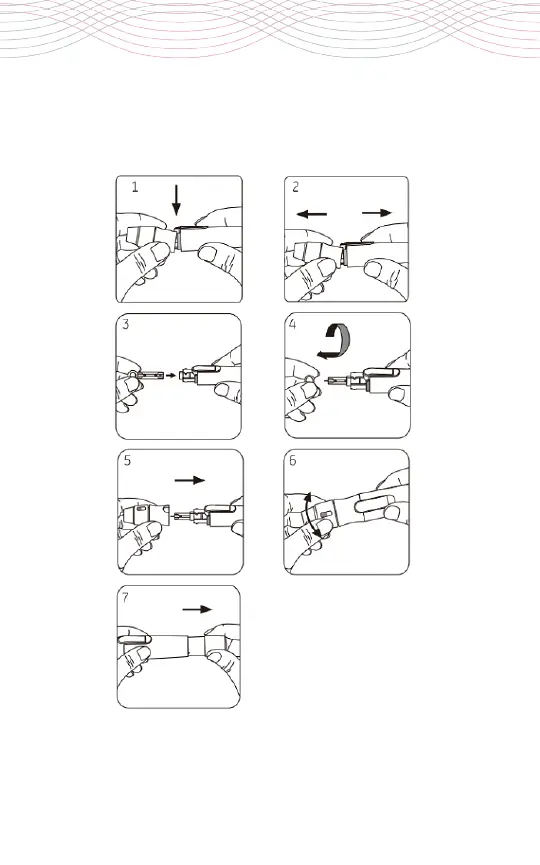 1

2

3

4

5

6

7