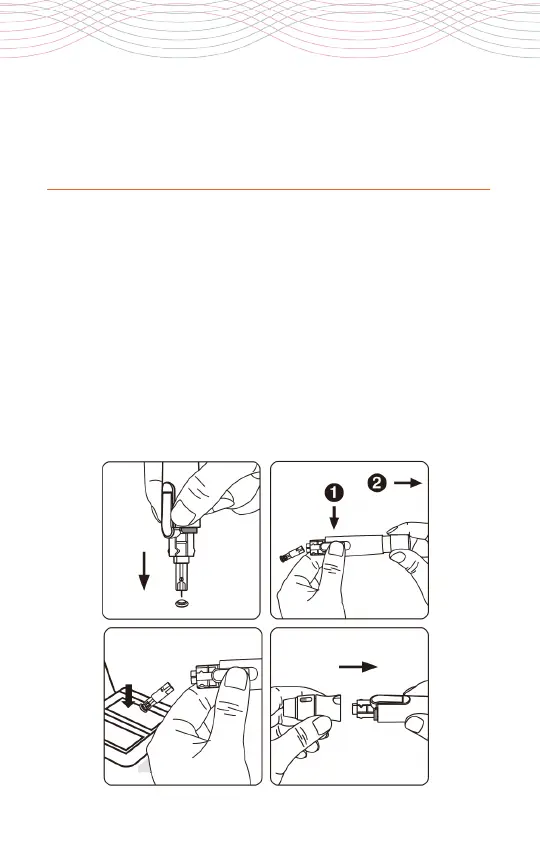 1

2