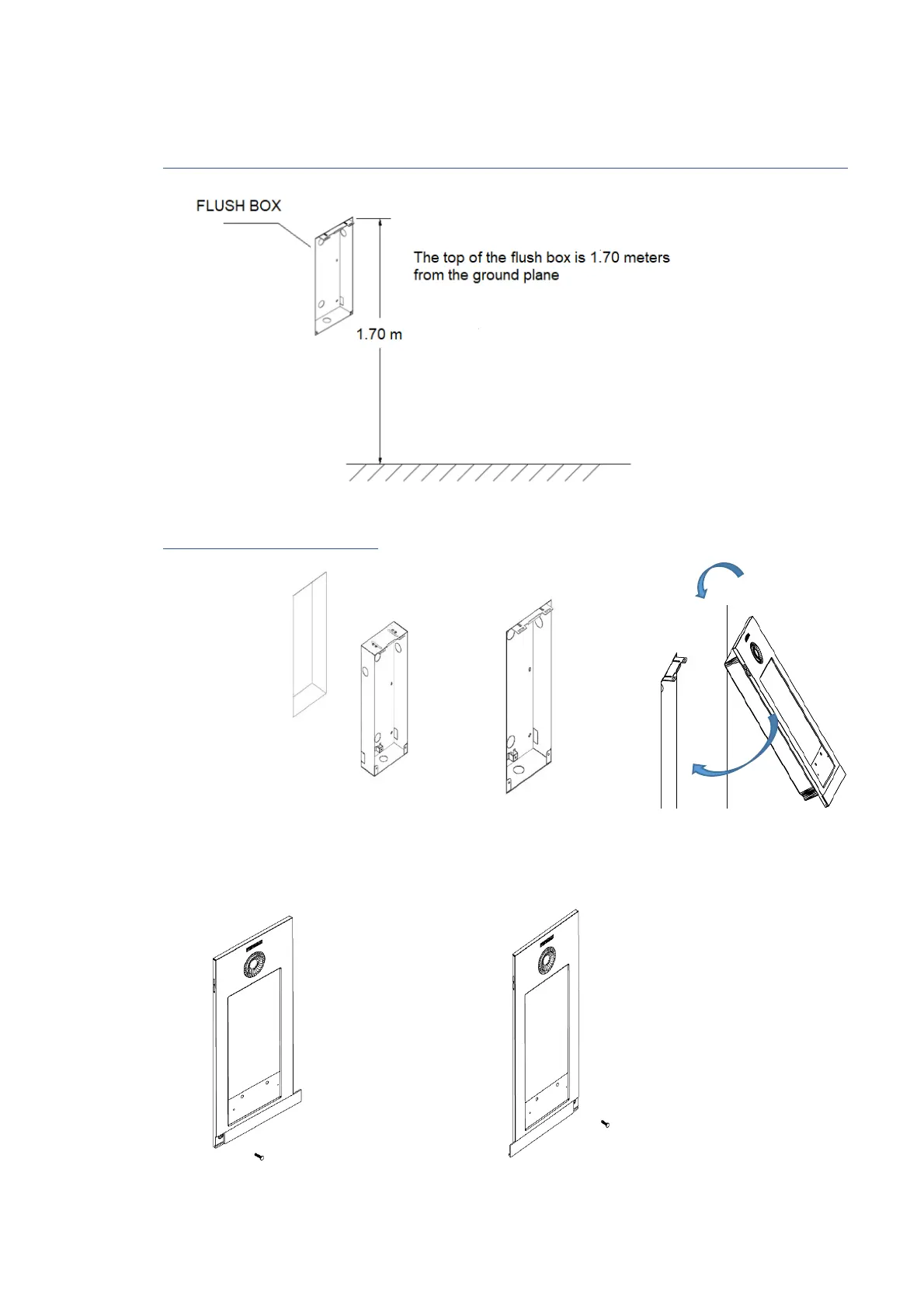 FLUSH BOX

The top of the flush box is 1.70 meters from the ground plane

1.70 m