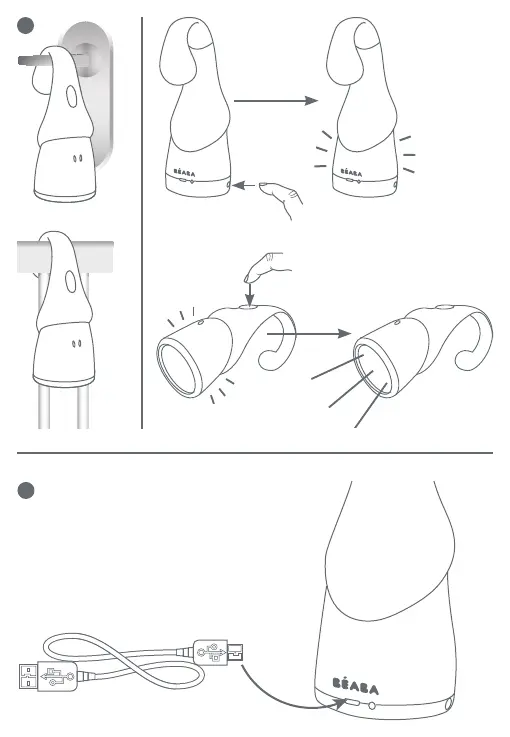 BÉABA

BÉABA

BÉABA