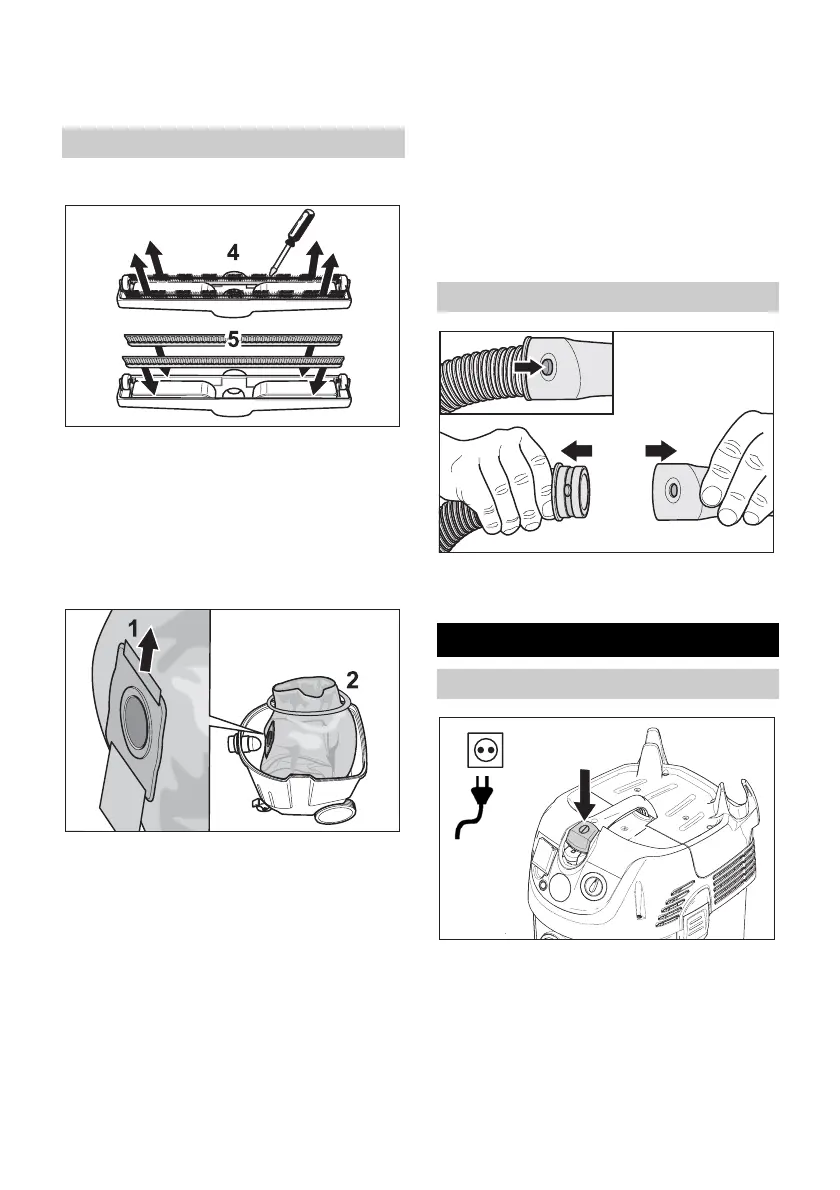 4

5

1

2