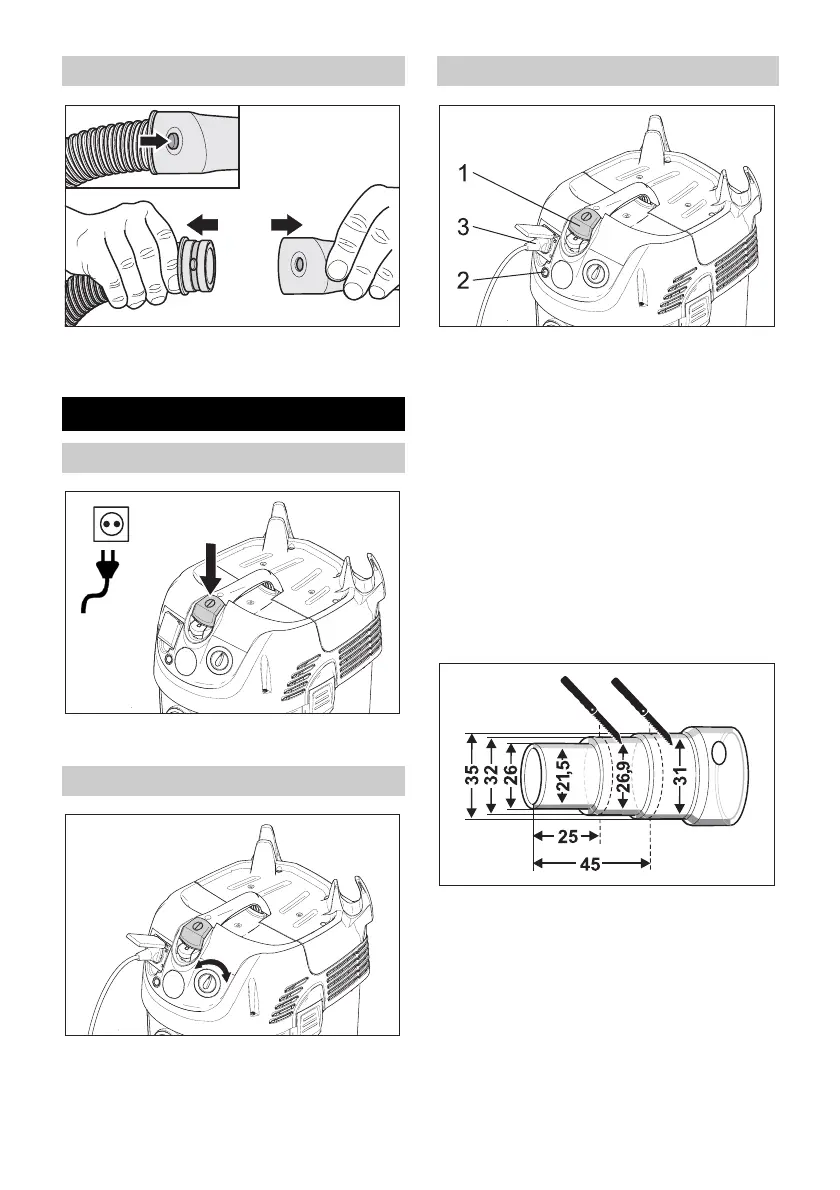 1

3

2

35

32

26

21,5

26,9

31

25

45