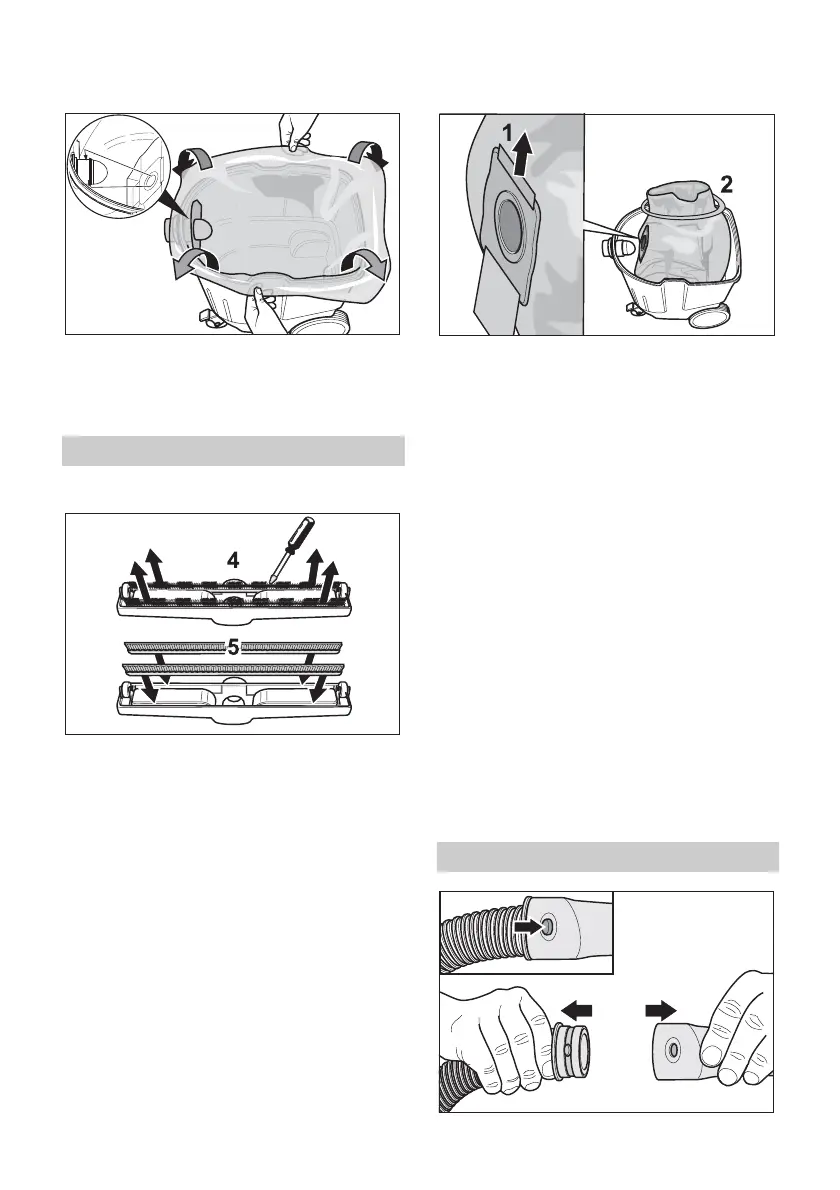 1

2

4

5