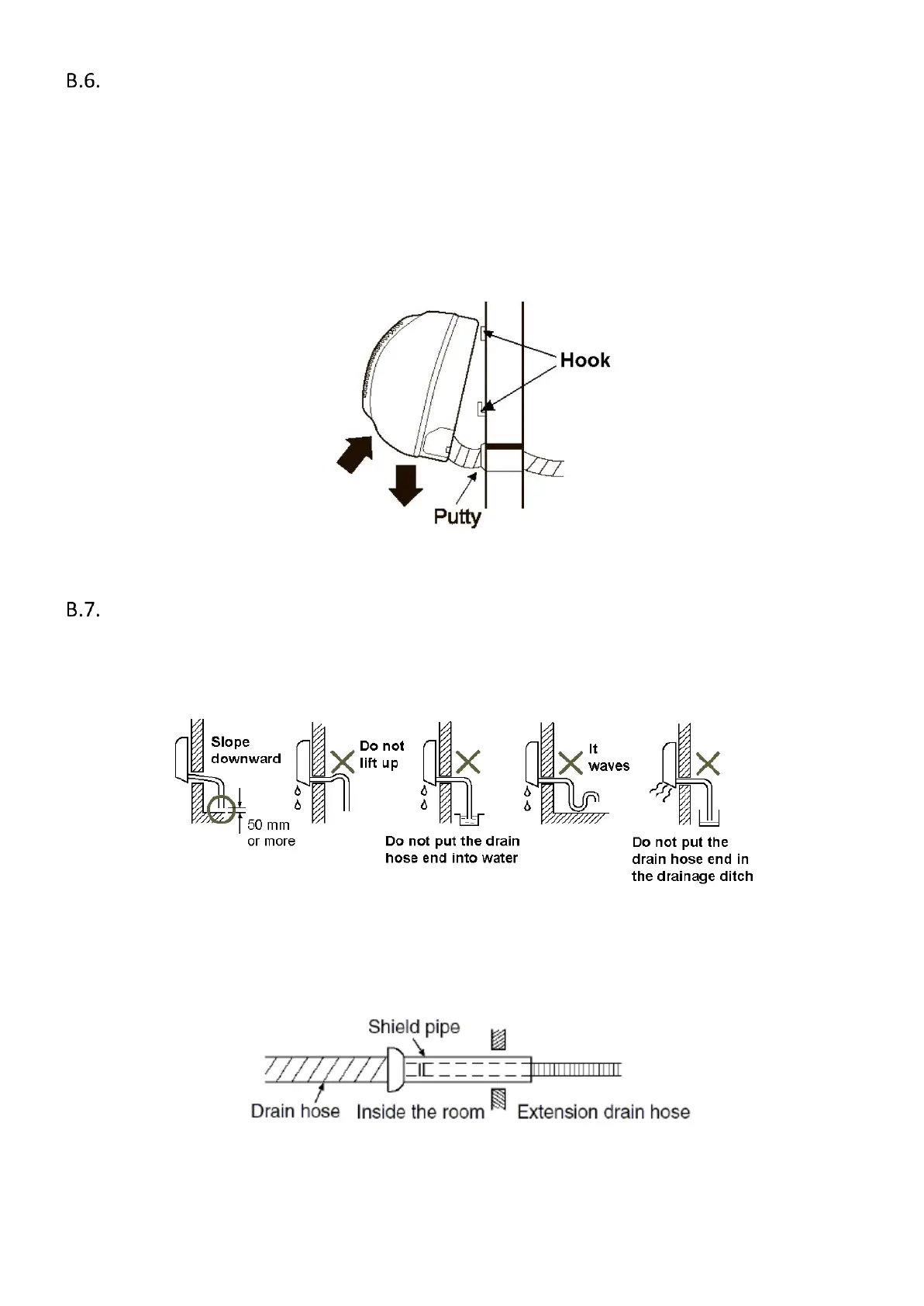 B.6.

Hook

Putty

B.7.

Slope downward

50 mm or more

Do not lift up

Do not put the drain hose end into water

It waves

Do not put the drain hose end in the drainage ditch

Shield pipe

Drain hose

Inside the room

Extension drain hose