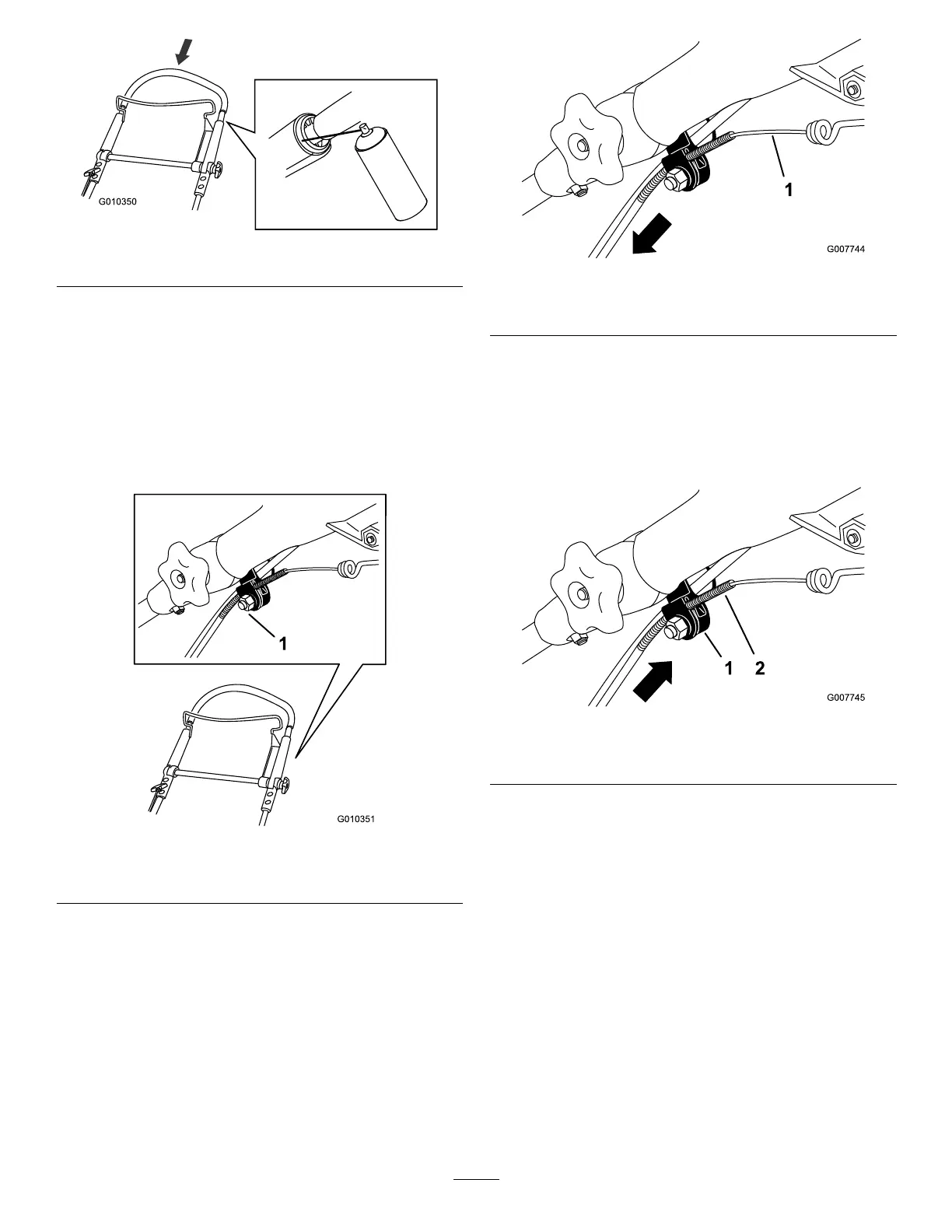 G010350

1

G010351

1

G007744

1 2

G007745