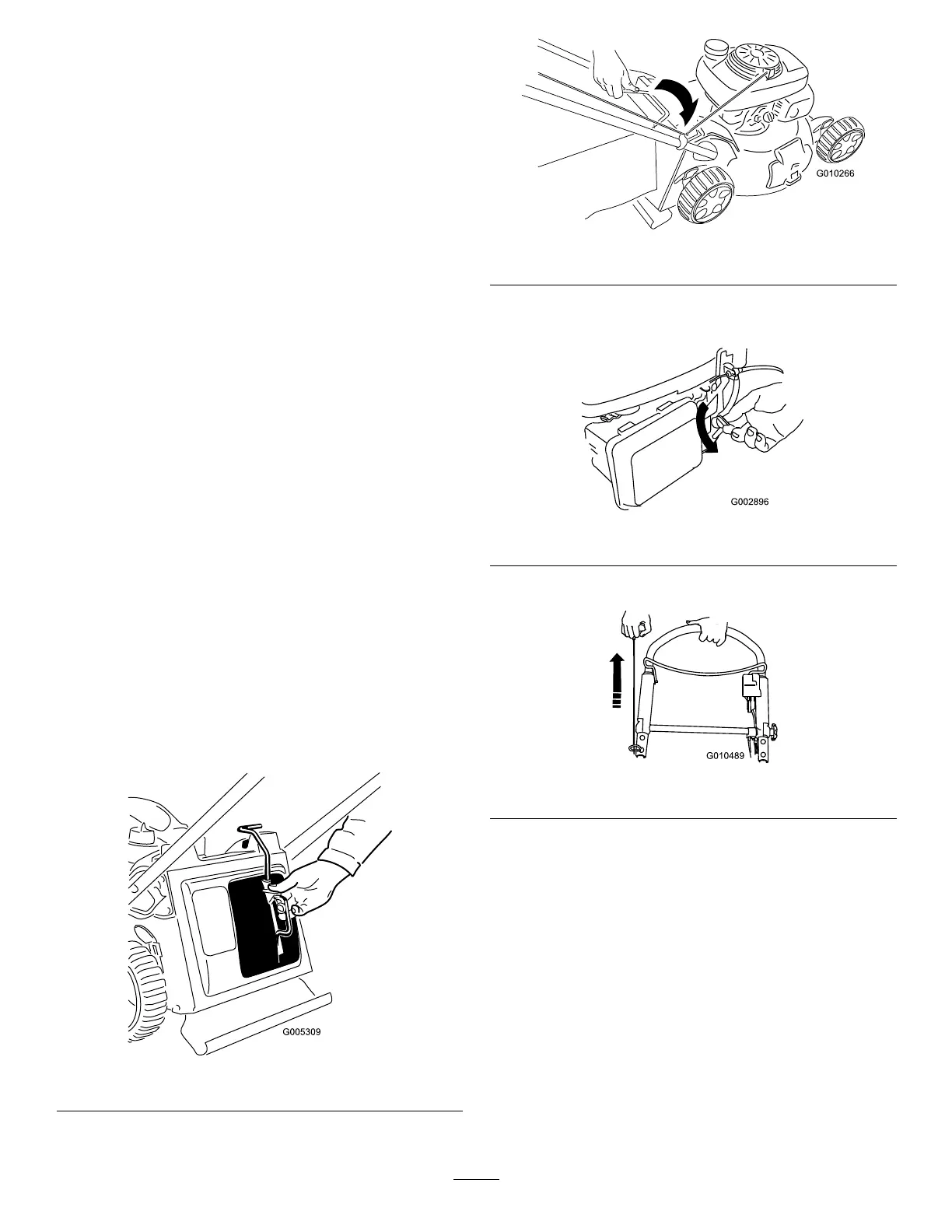 G010266

G002896

G010489

G005309