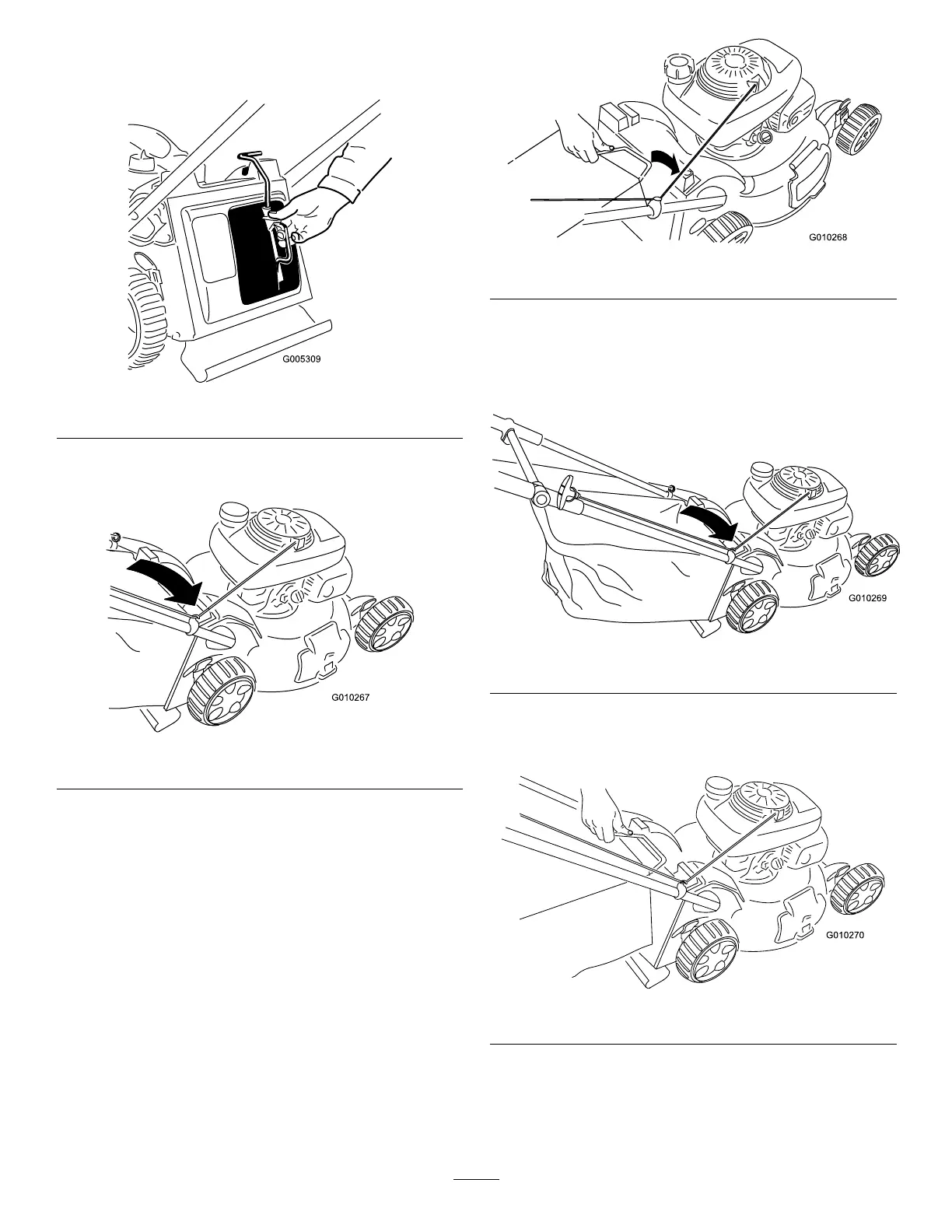 G005309

G010267

G010268

G010269

G010270