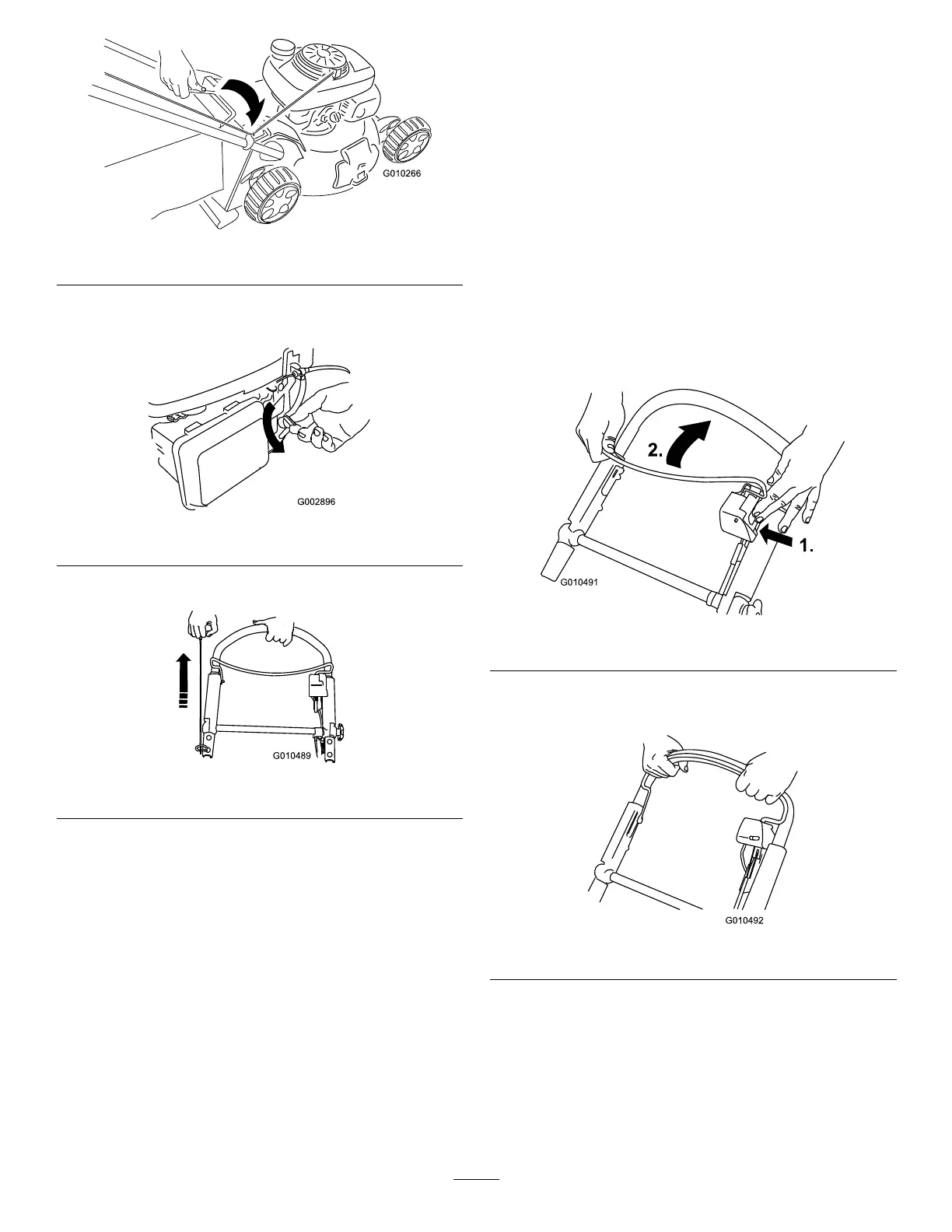 G010266

G002896

G010489

2.

1.

G010491

G010492