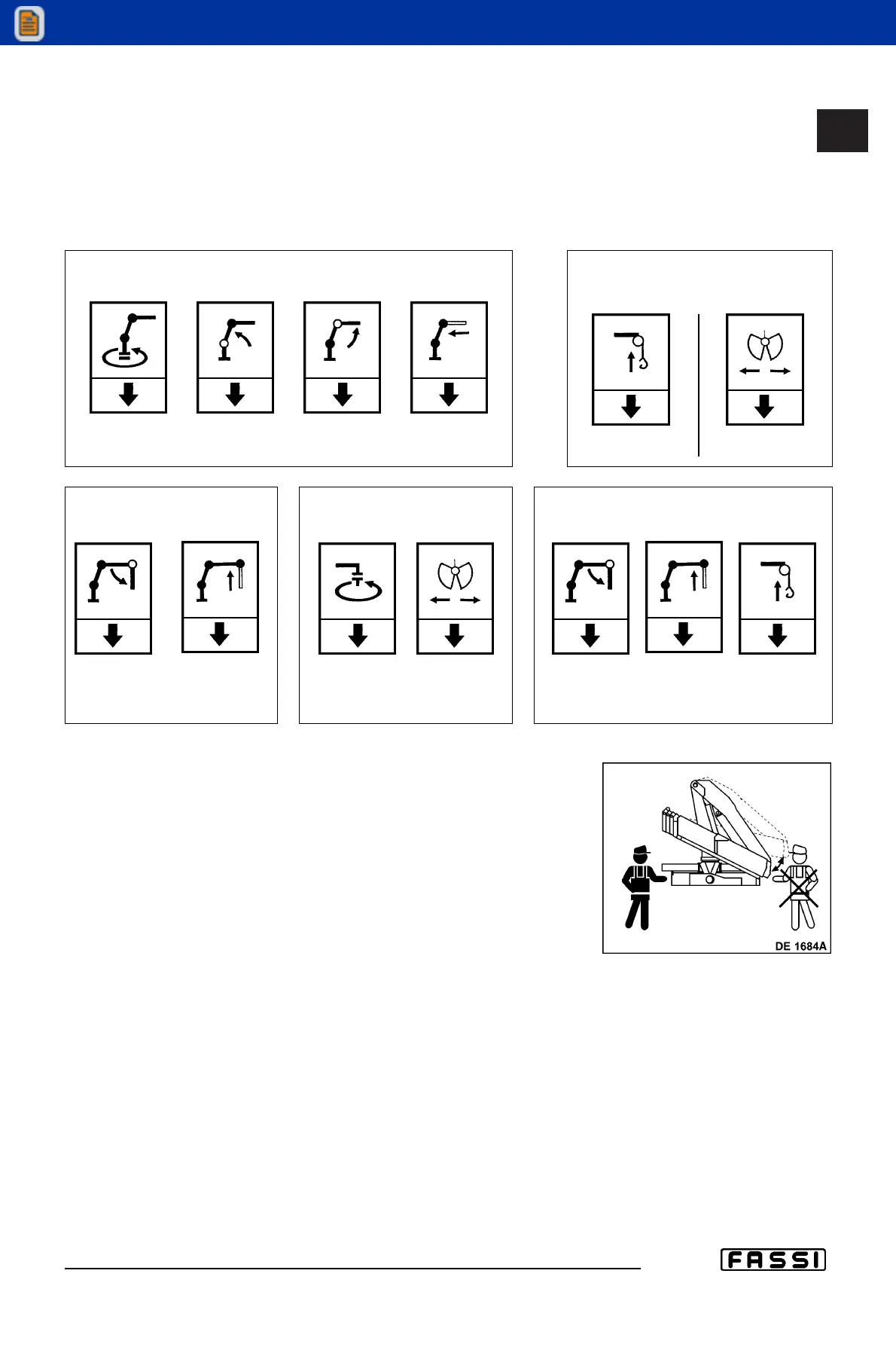 DE 1684A

FASSI