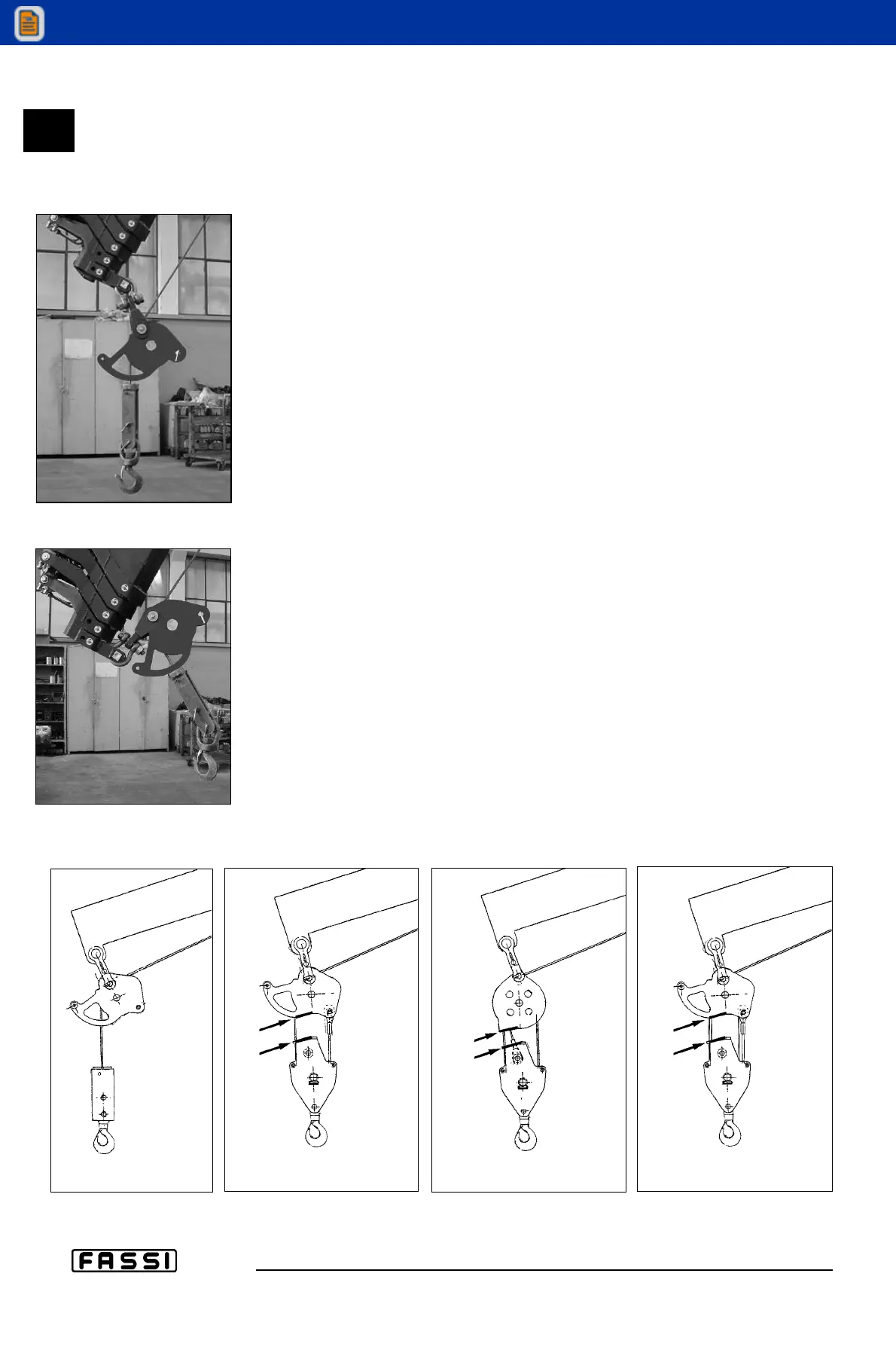 FASSI