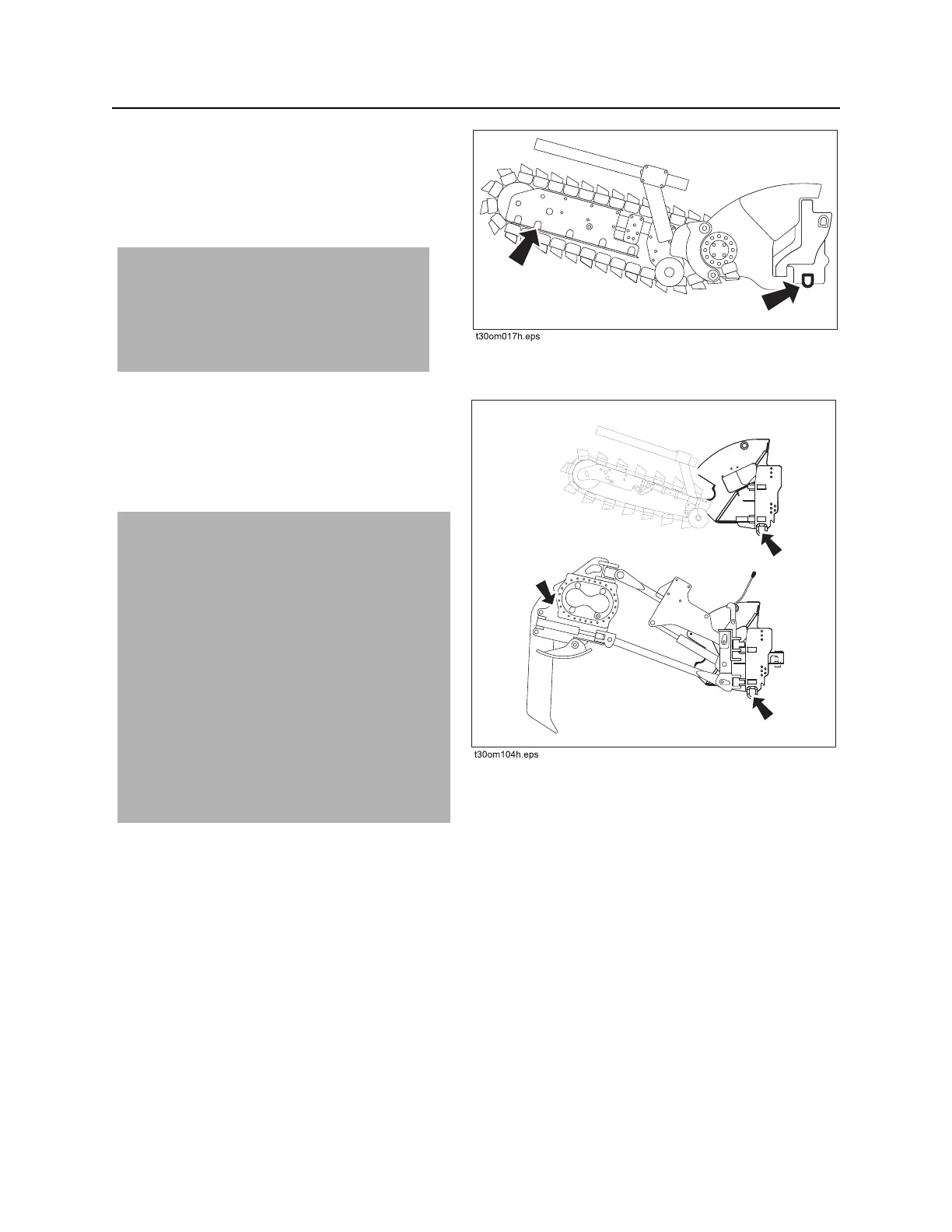 t30om017h.eps

t30om104h.eps