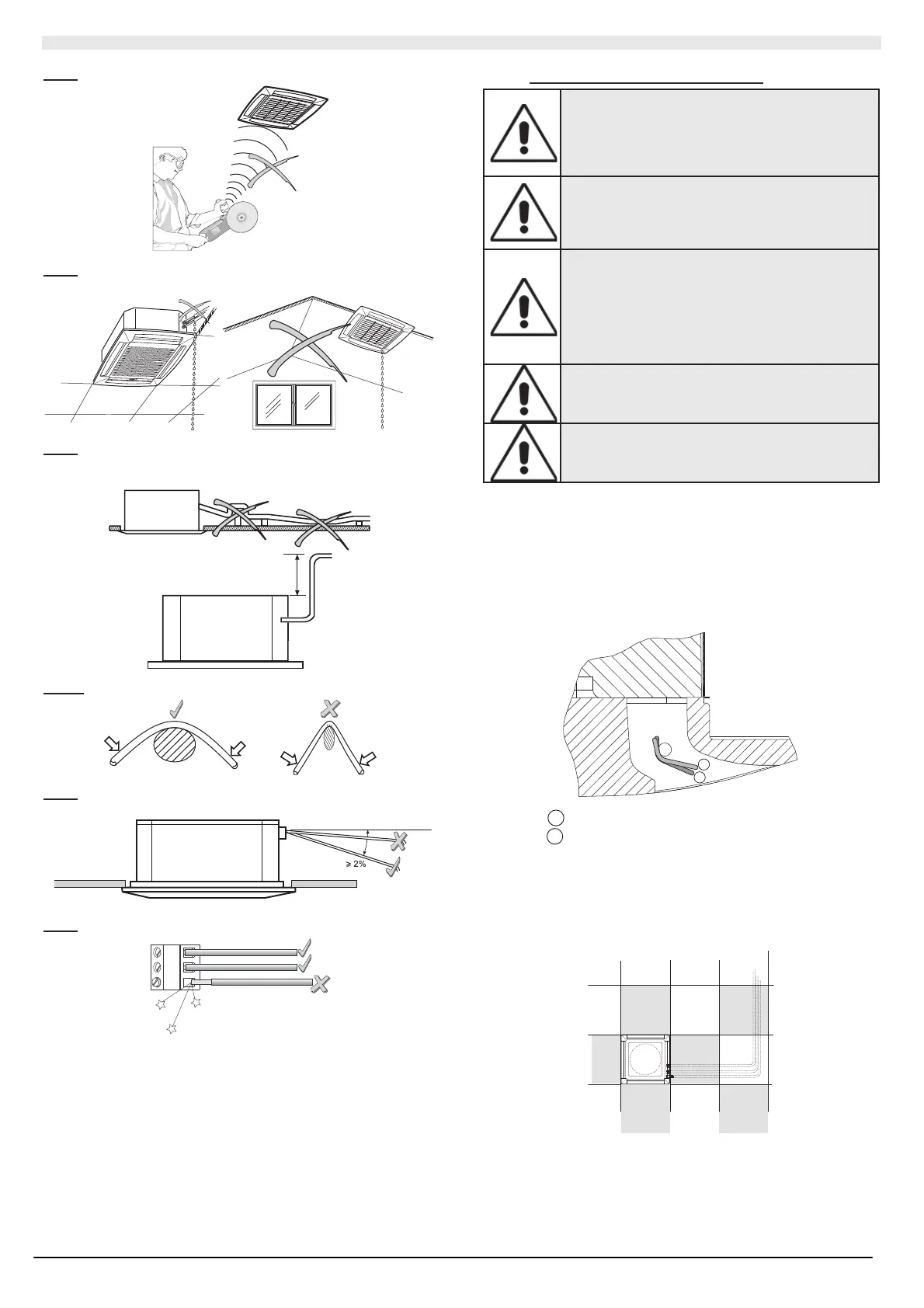 ≥ 2%