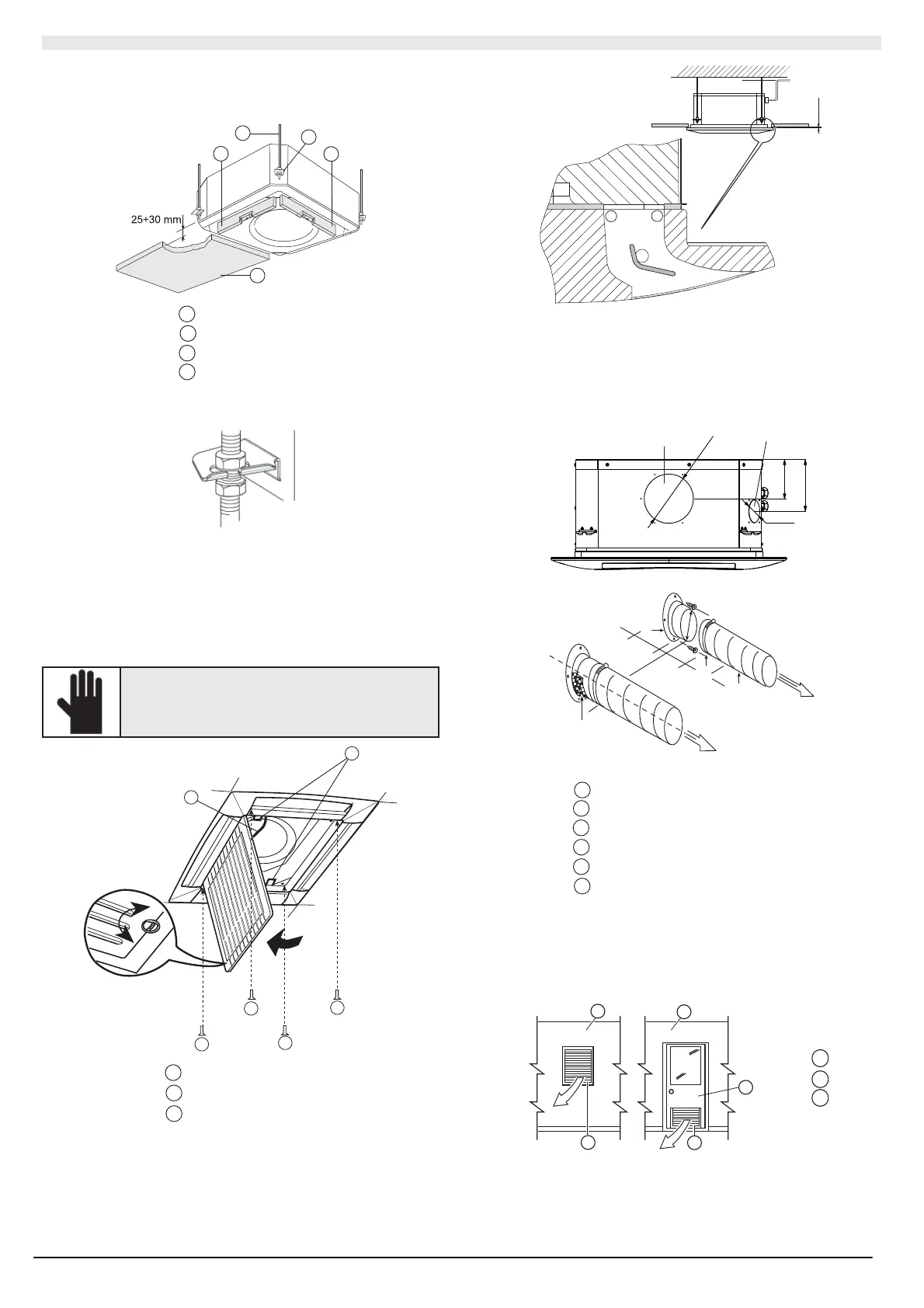 25÷30 mm