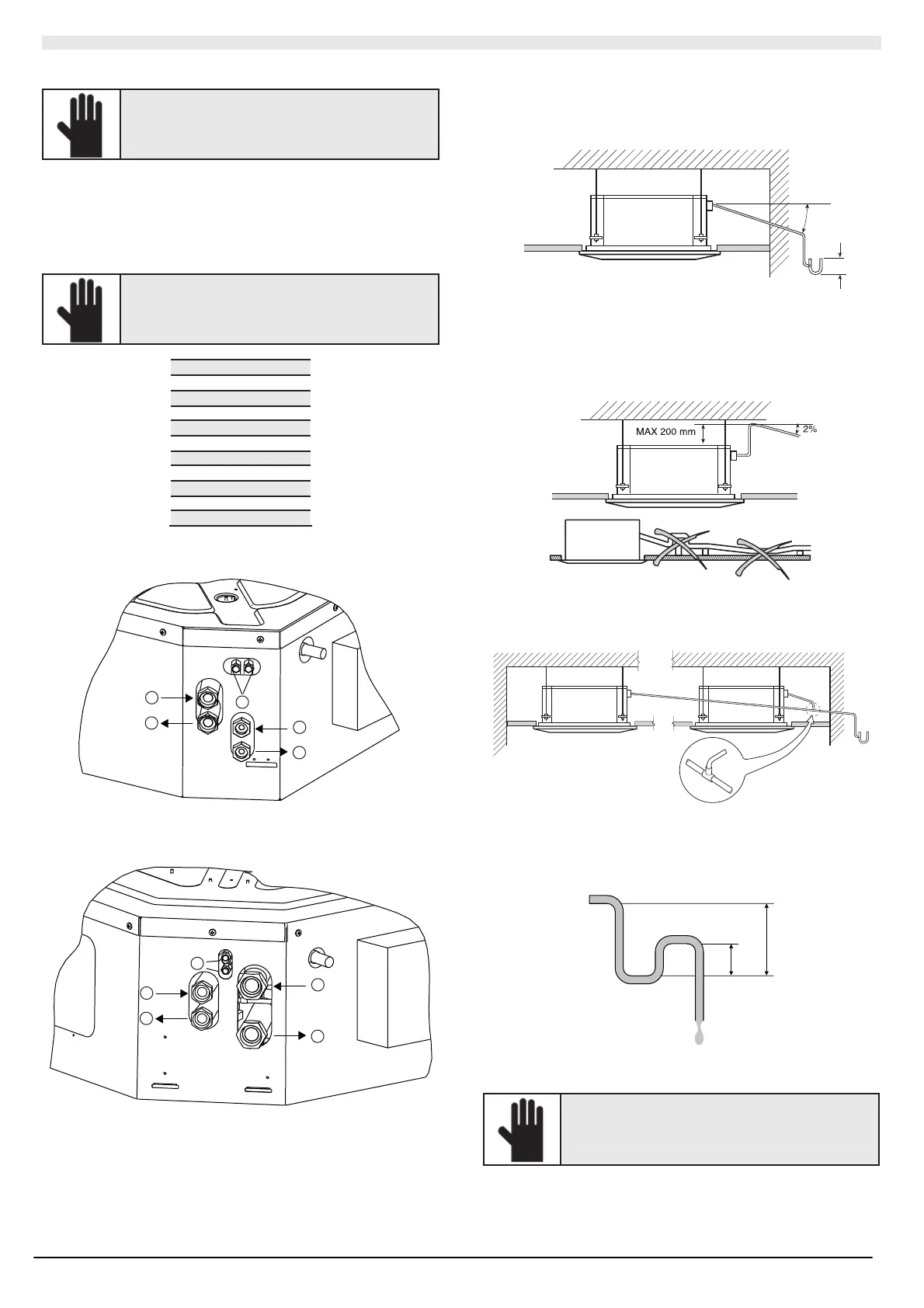 MAX 200 mm

2%