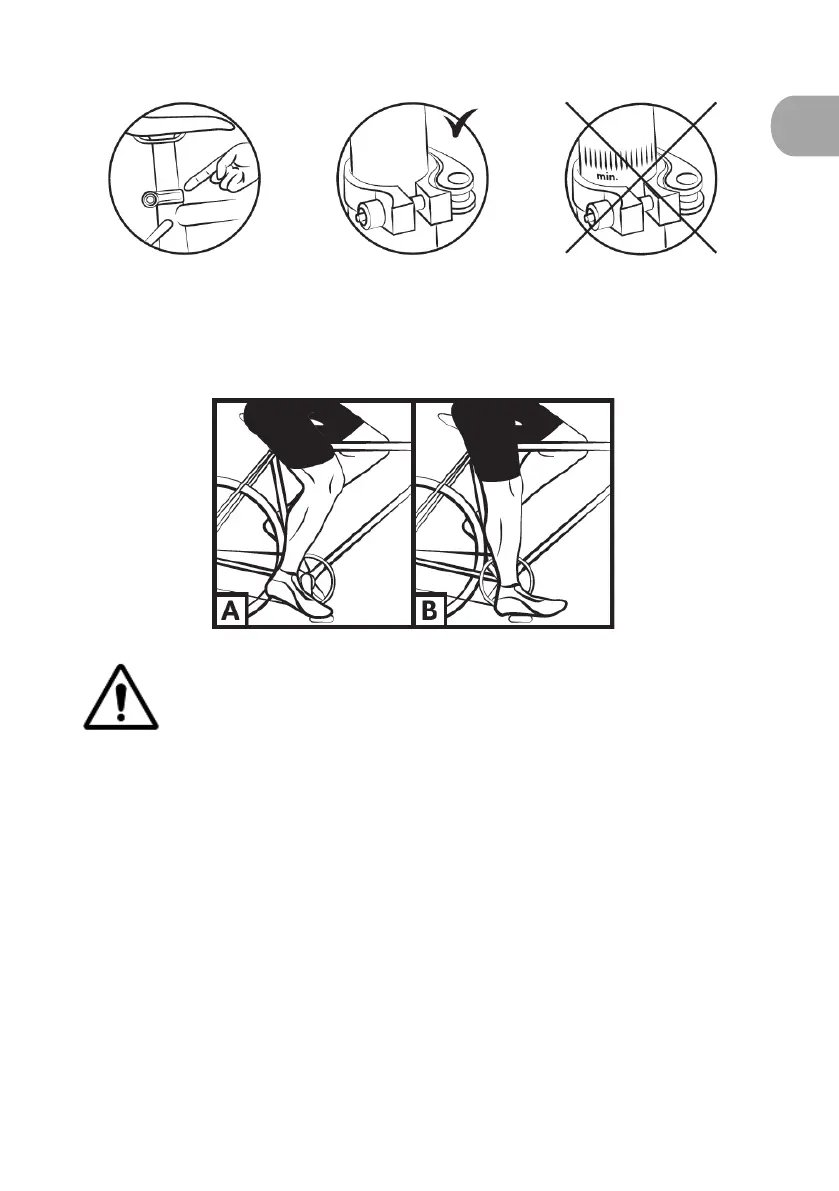 min.

A

B