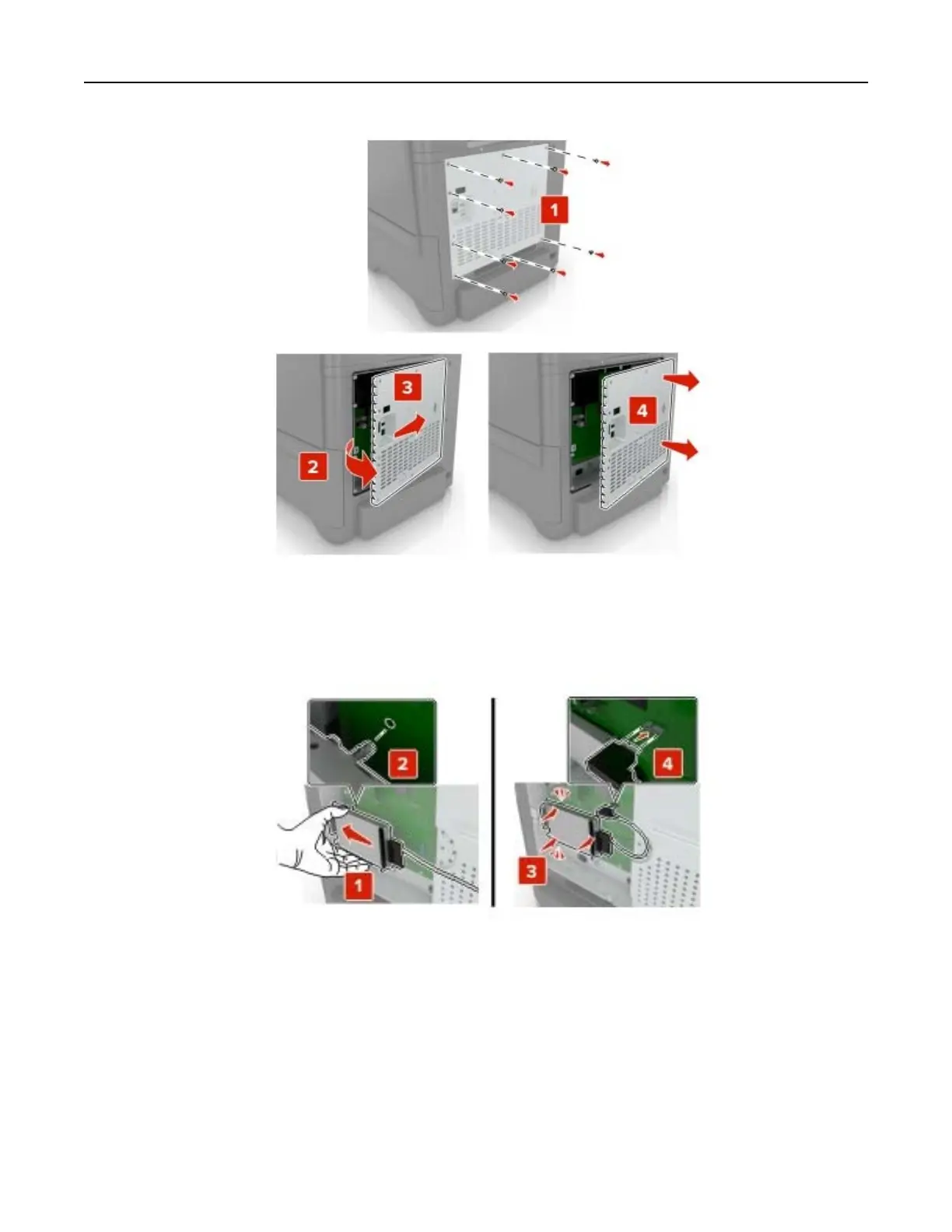 1

3

2

4

2

4

1

3