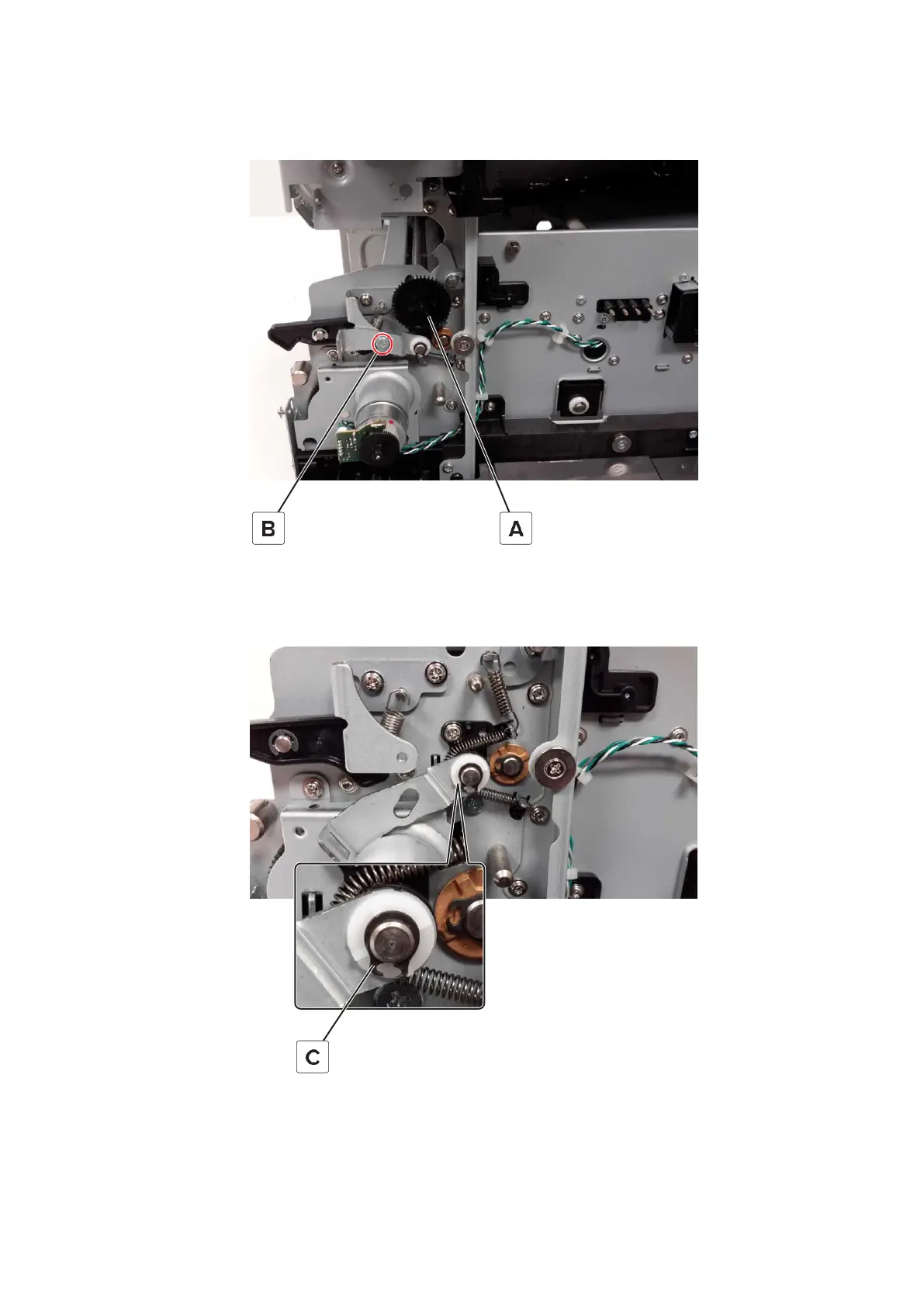 B

A

C