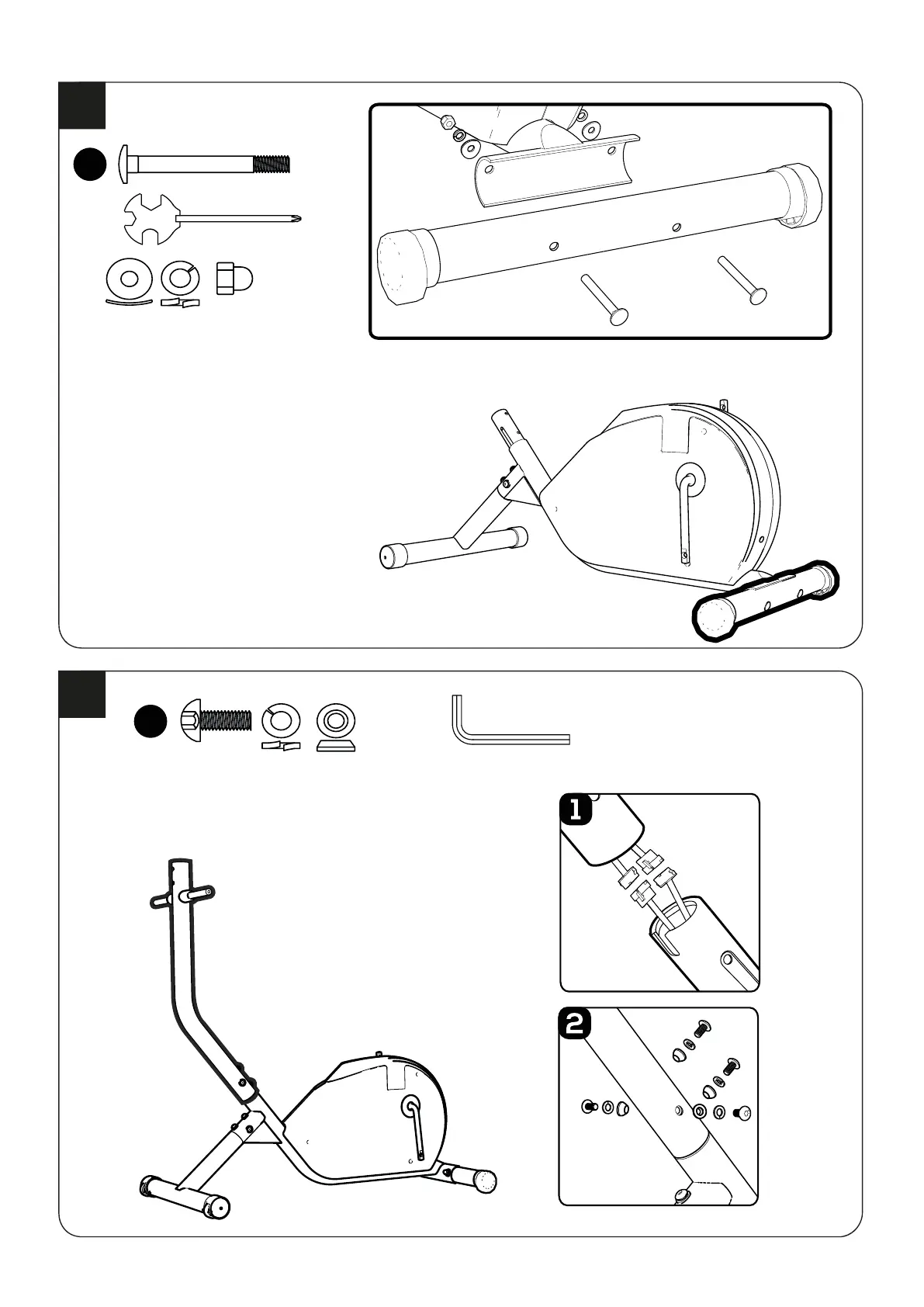 1

2