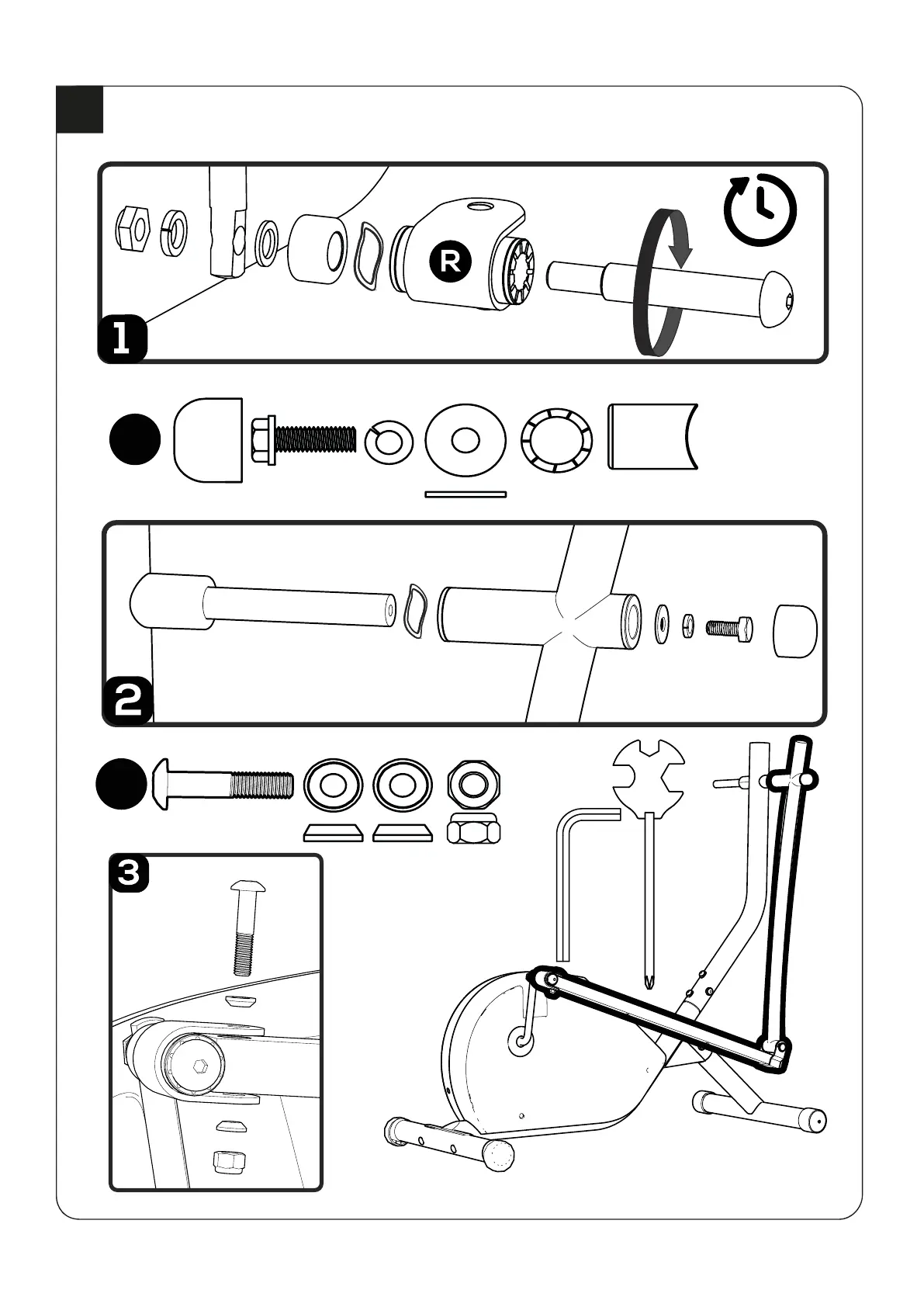 R

1

2

3