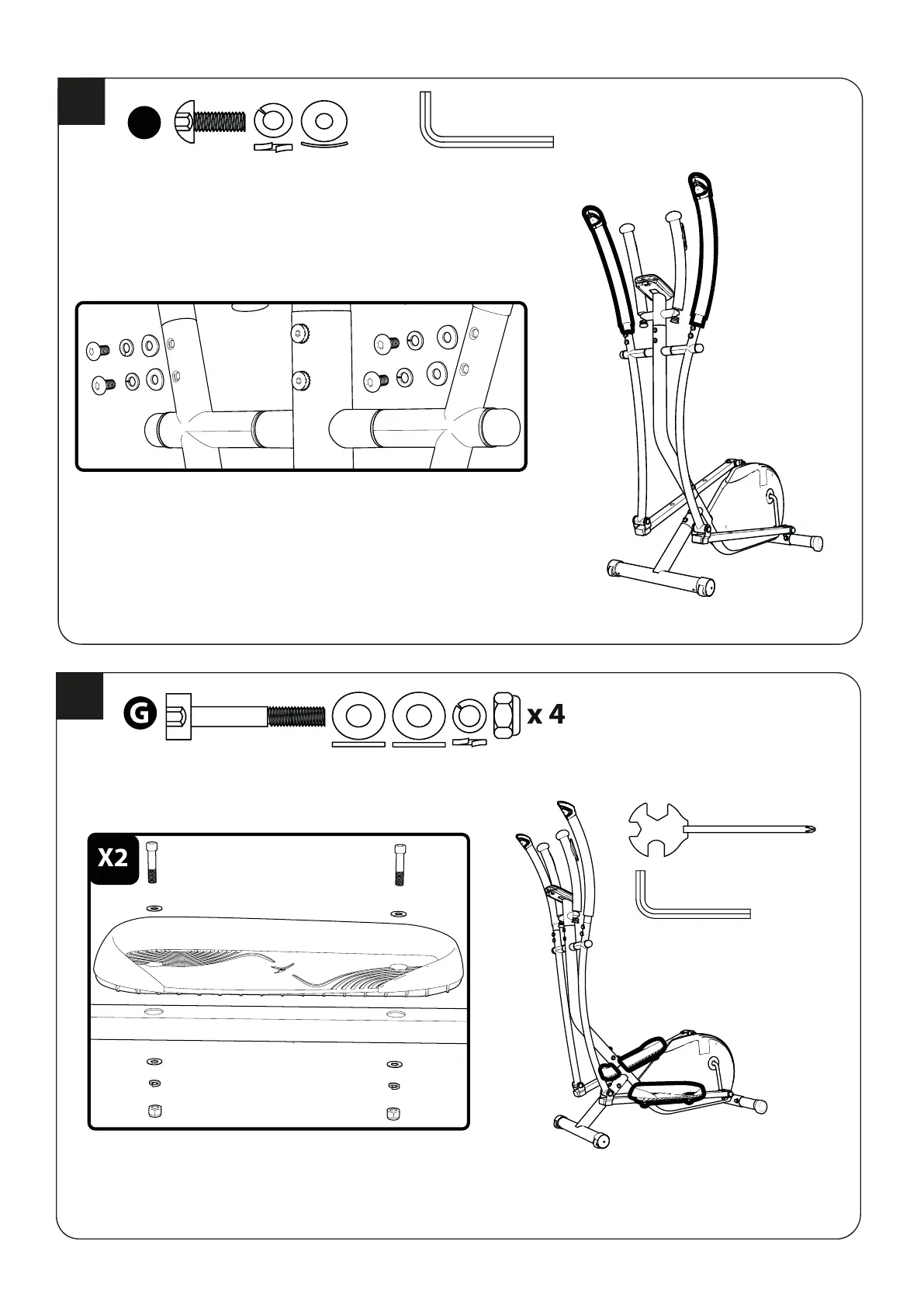 G

x 4

X2