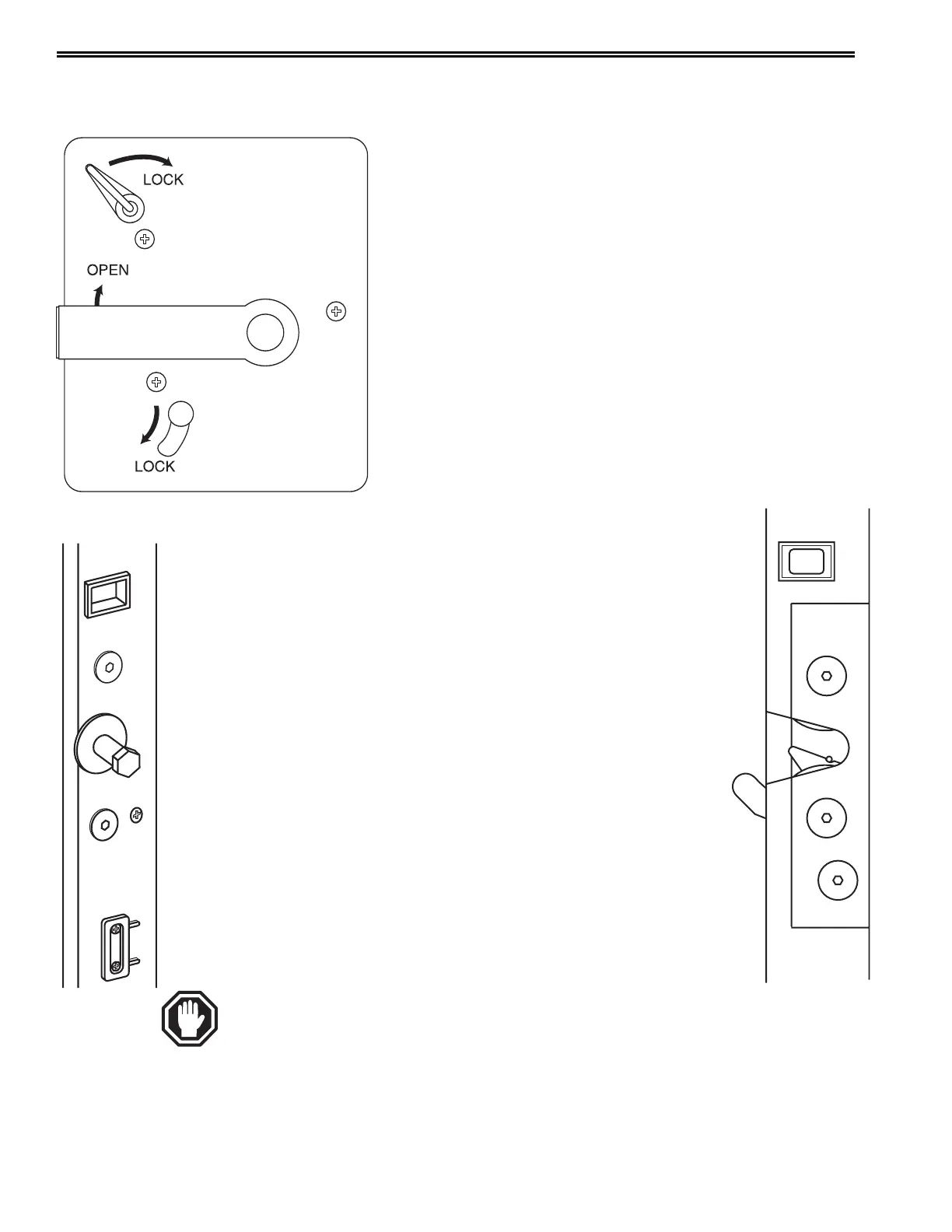 LOCK

OPEN

LOCK