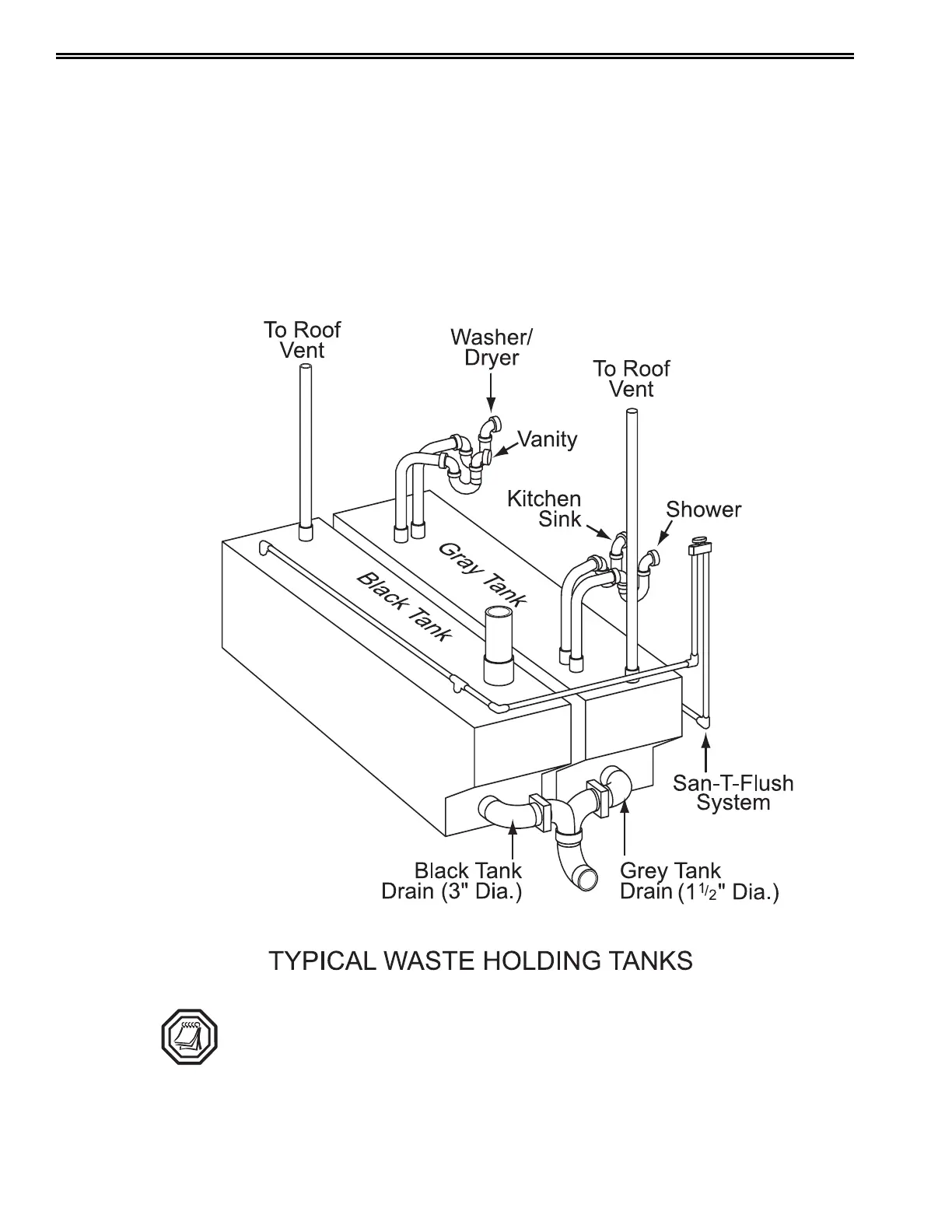 To Roof Vent

Washer/ Dryer

To Roof Vent

Vanity

Kitchen Sink

Shower

Gray Tank

Black Tank

San-T-Flush System

Black Tank Drain (3" Dia.)

Grey Tank Drain ($1\frac{1}{2}$" Dia.)

TYPICAL WASTE HOLDING TANKS