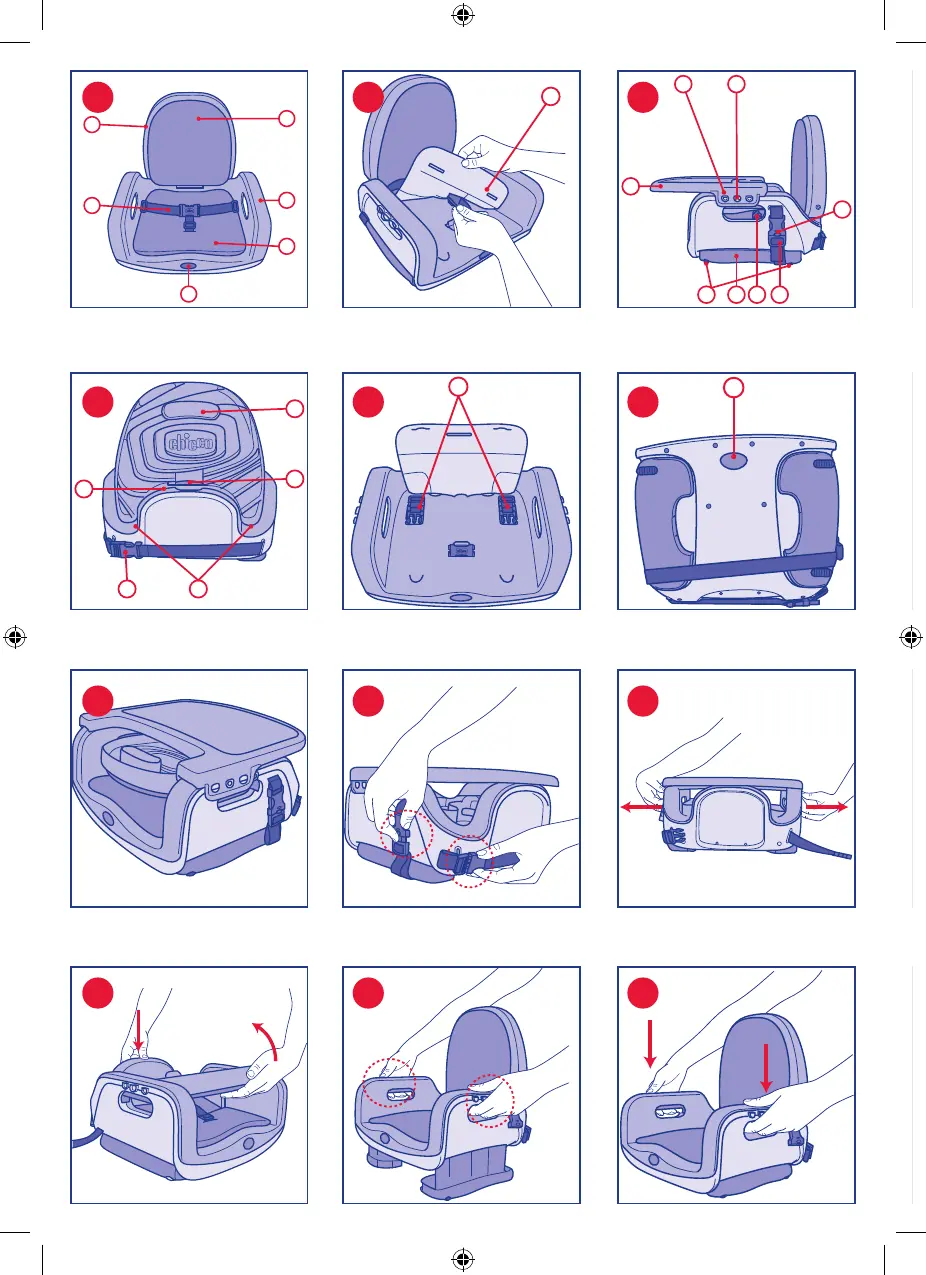 chicco