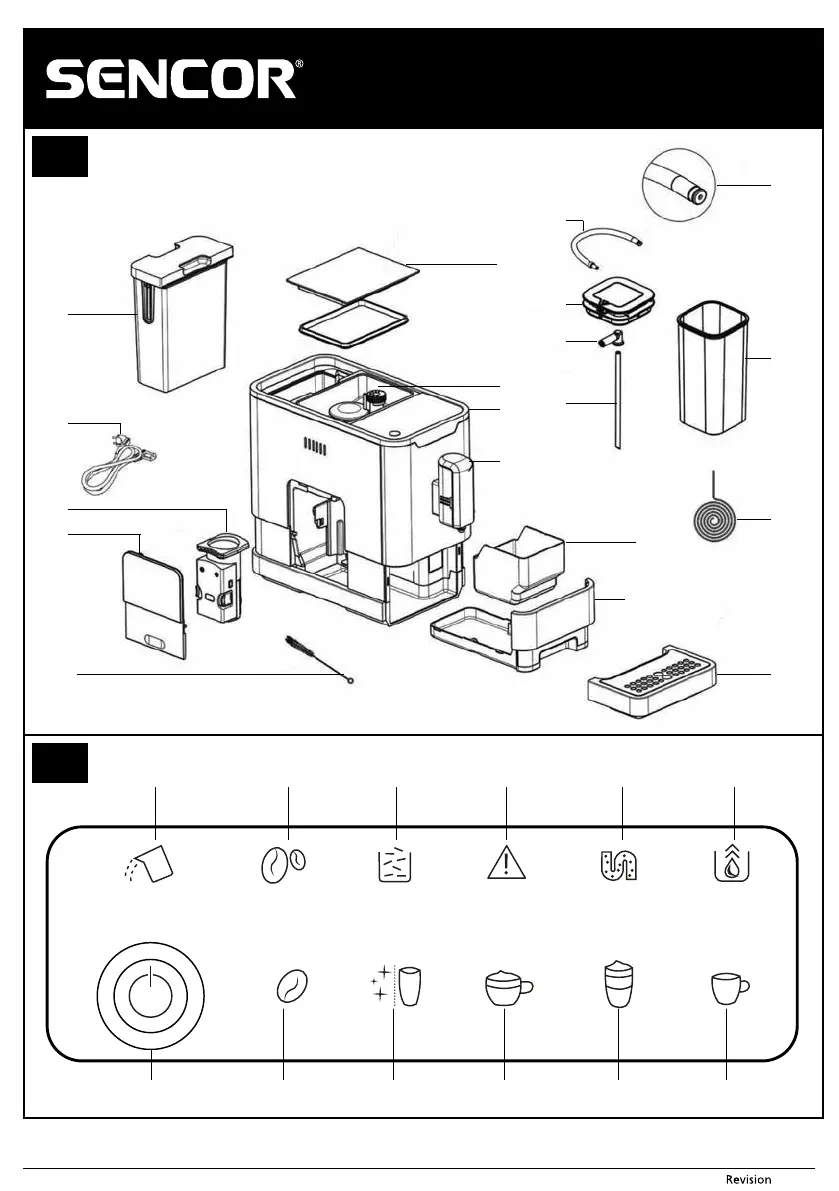 SENCOR®

Revision