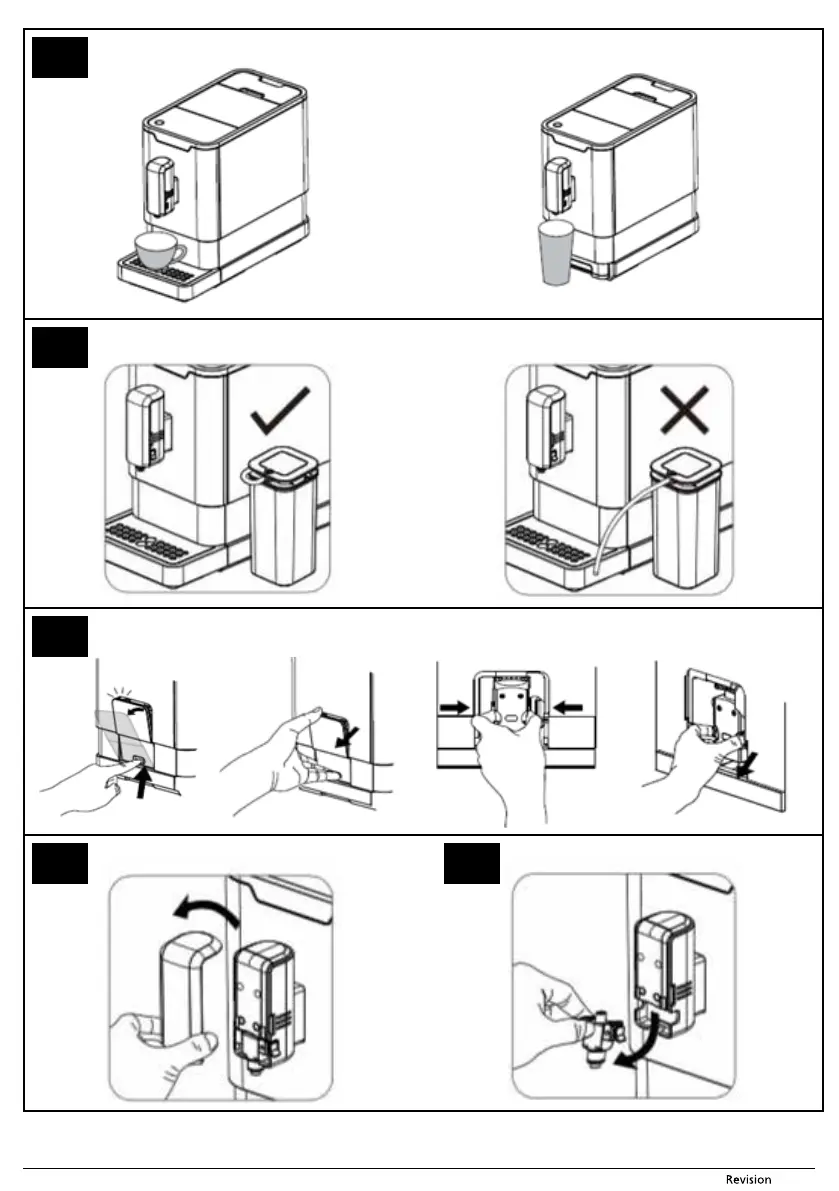 Revision