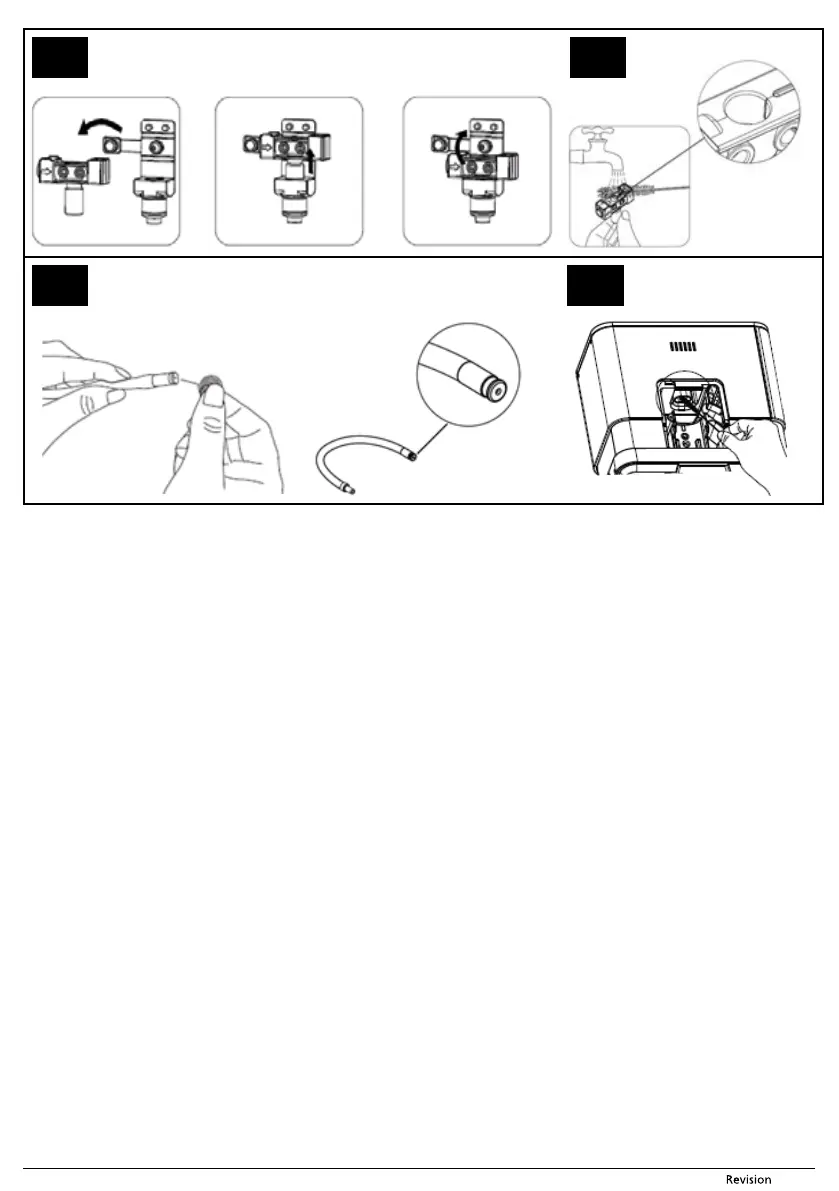 Revision