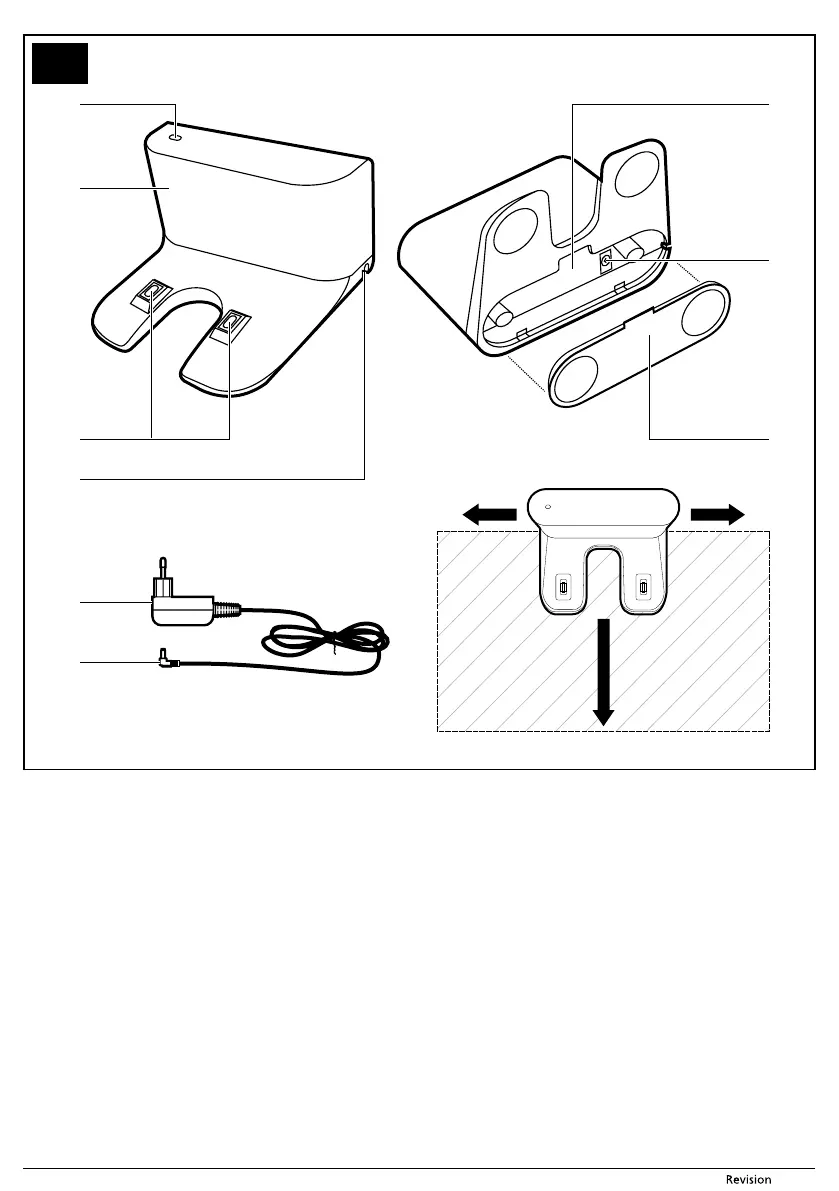 Revision