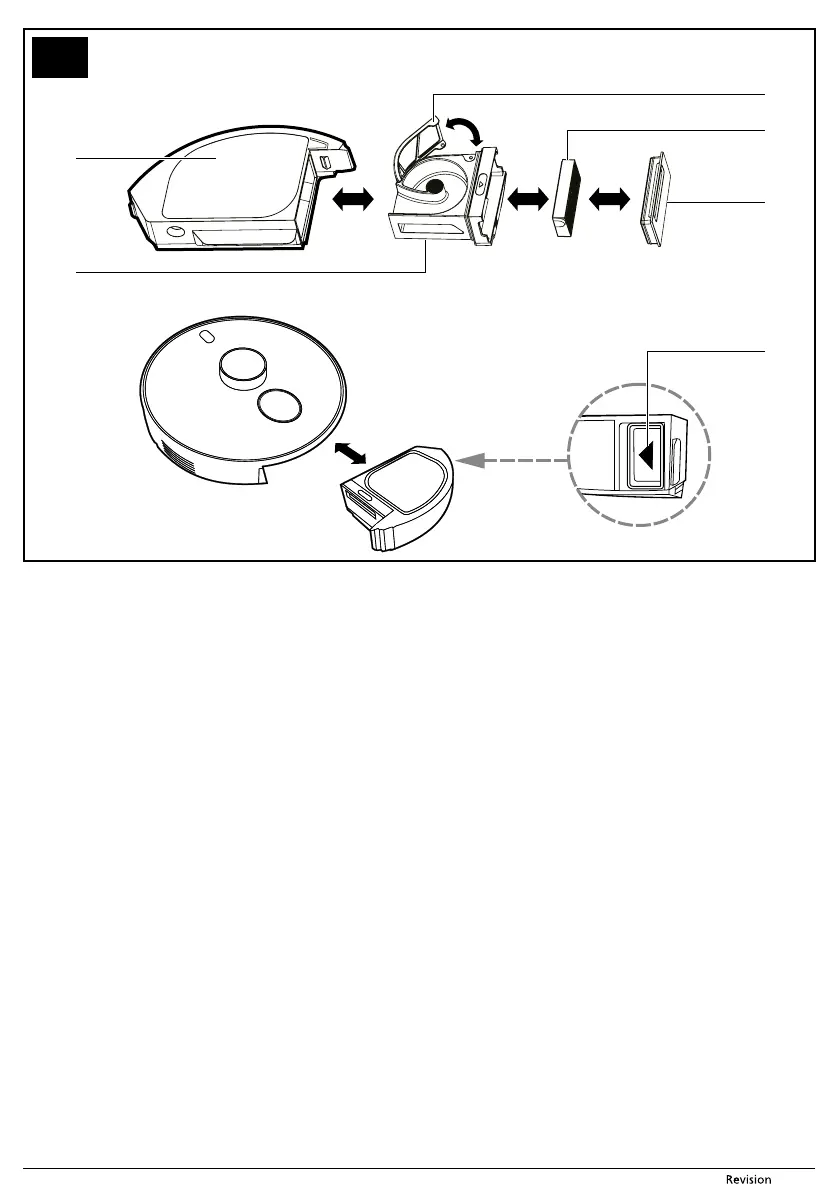 Revision