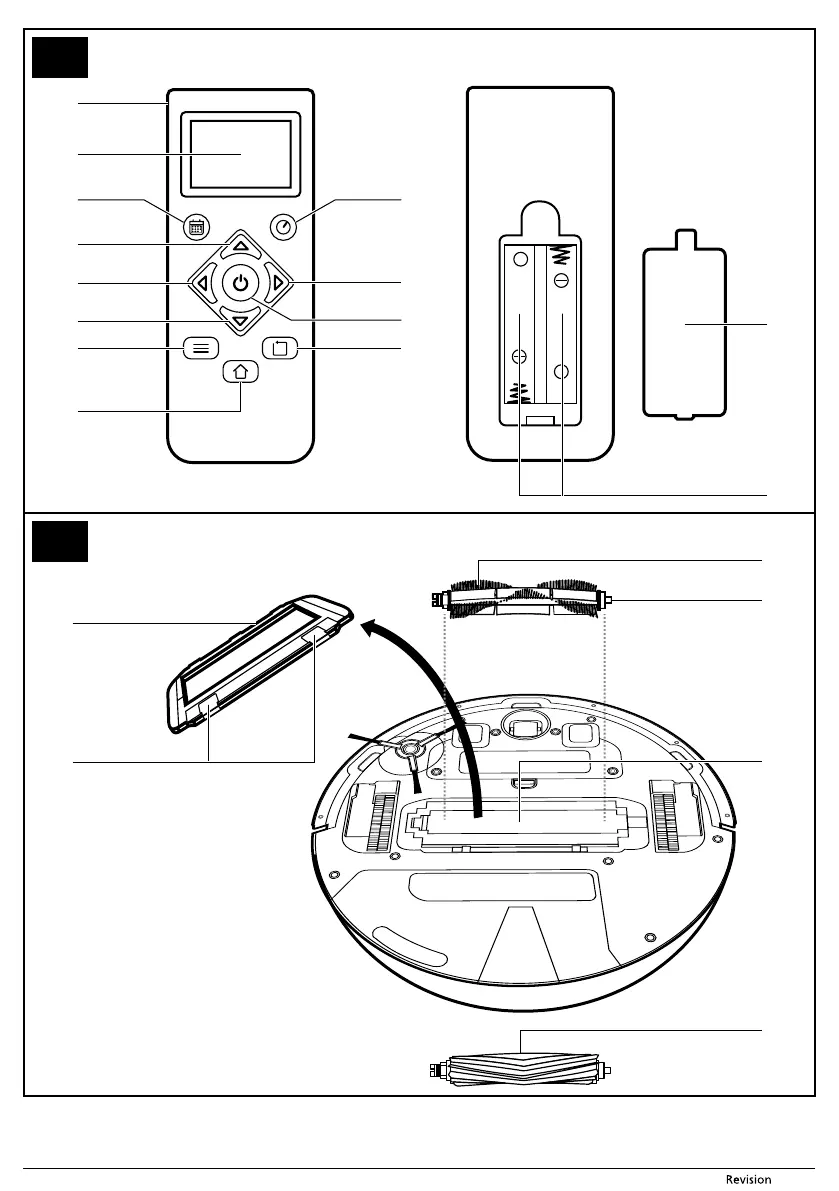 Revision