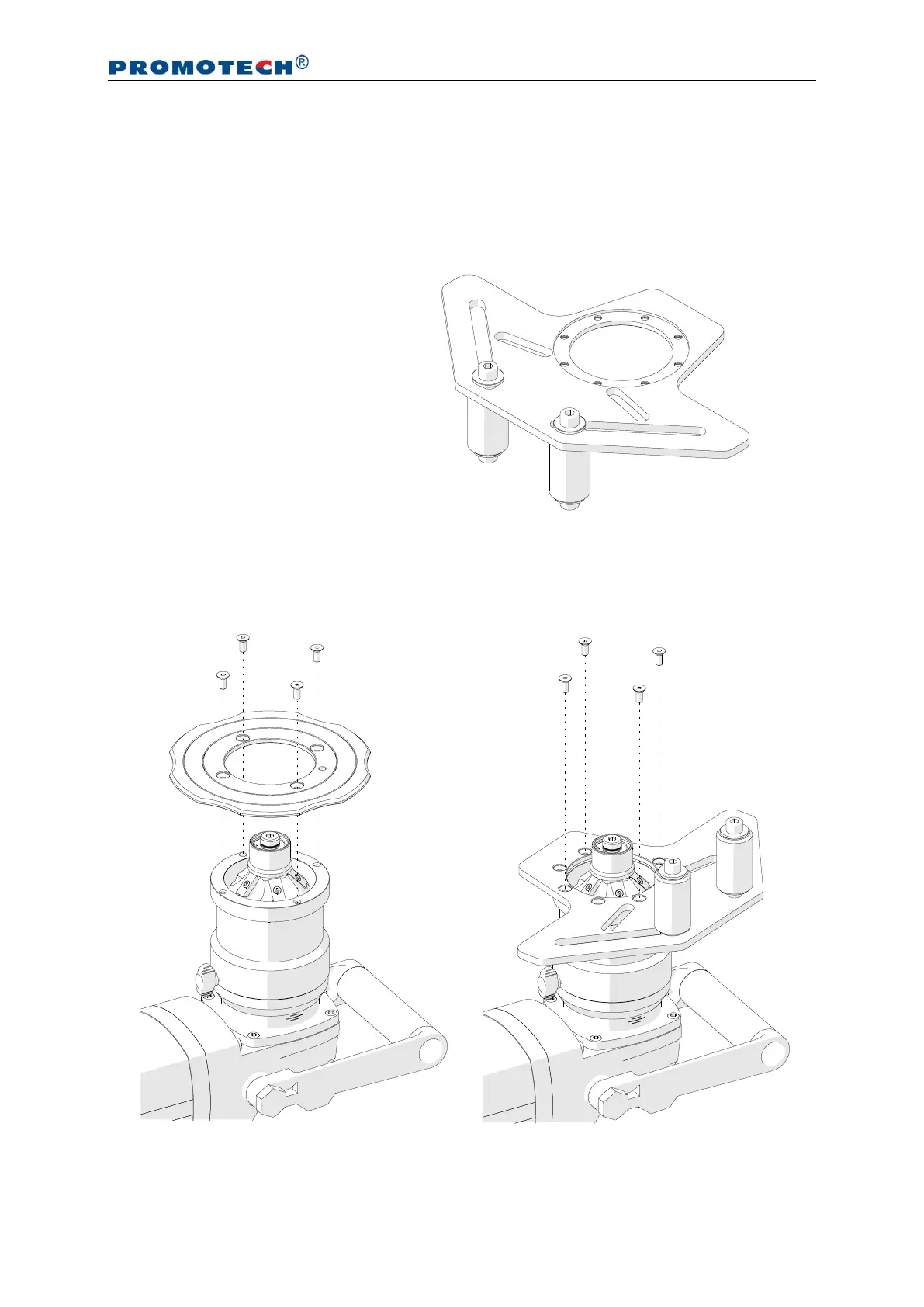 PROMOTECH®