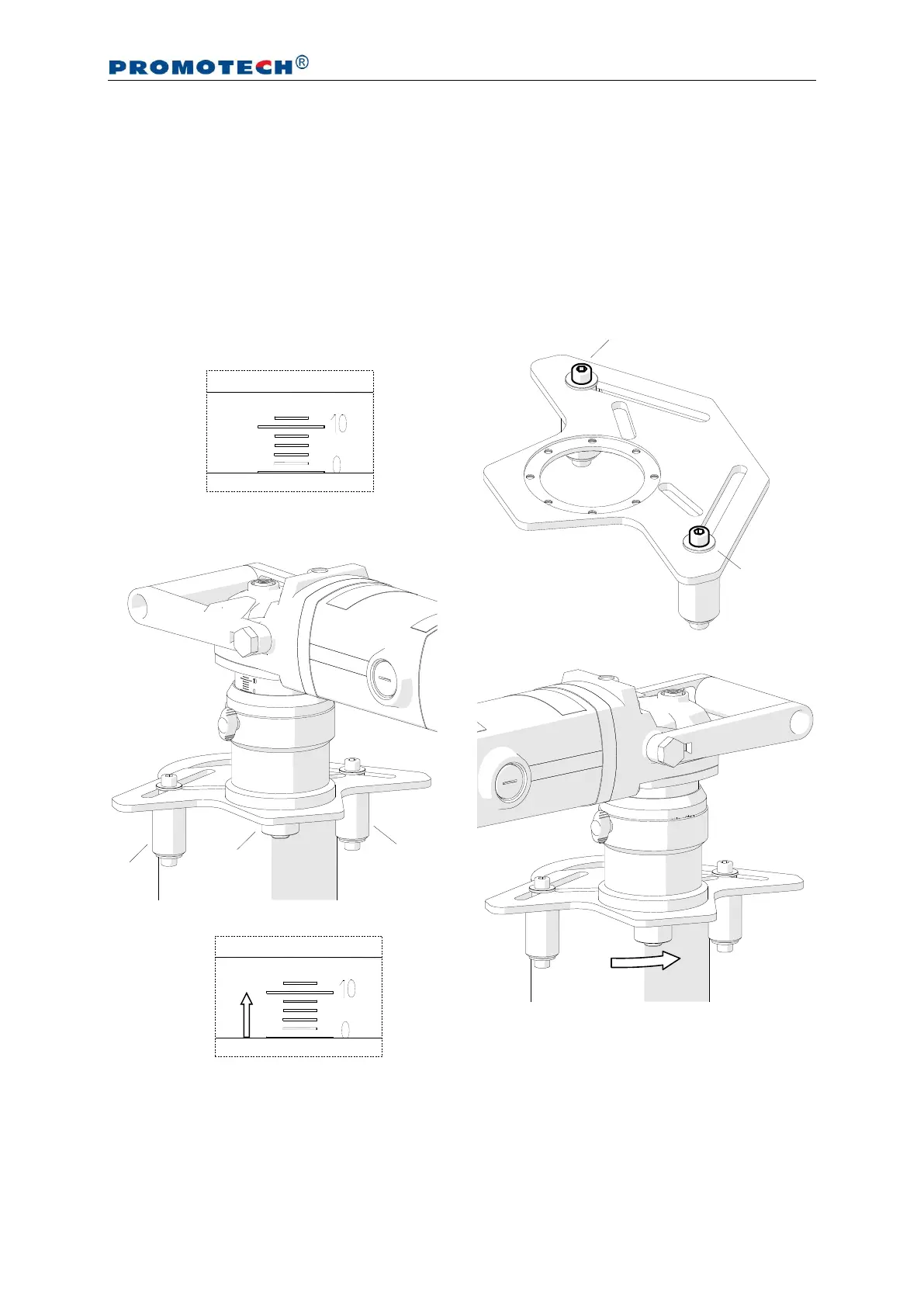 PROMOTECH®

10
0

10
0