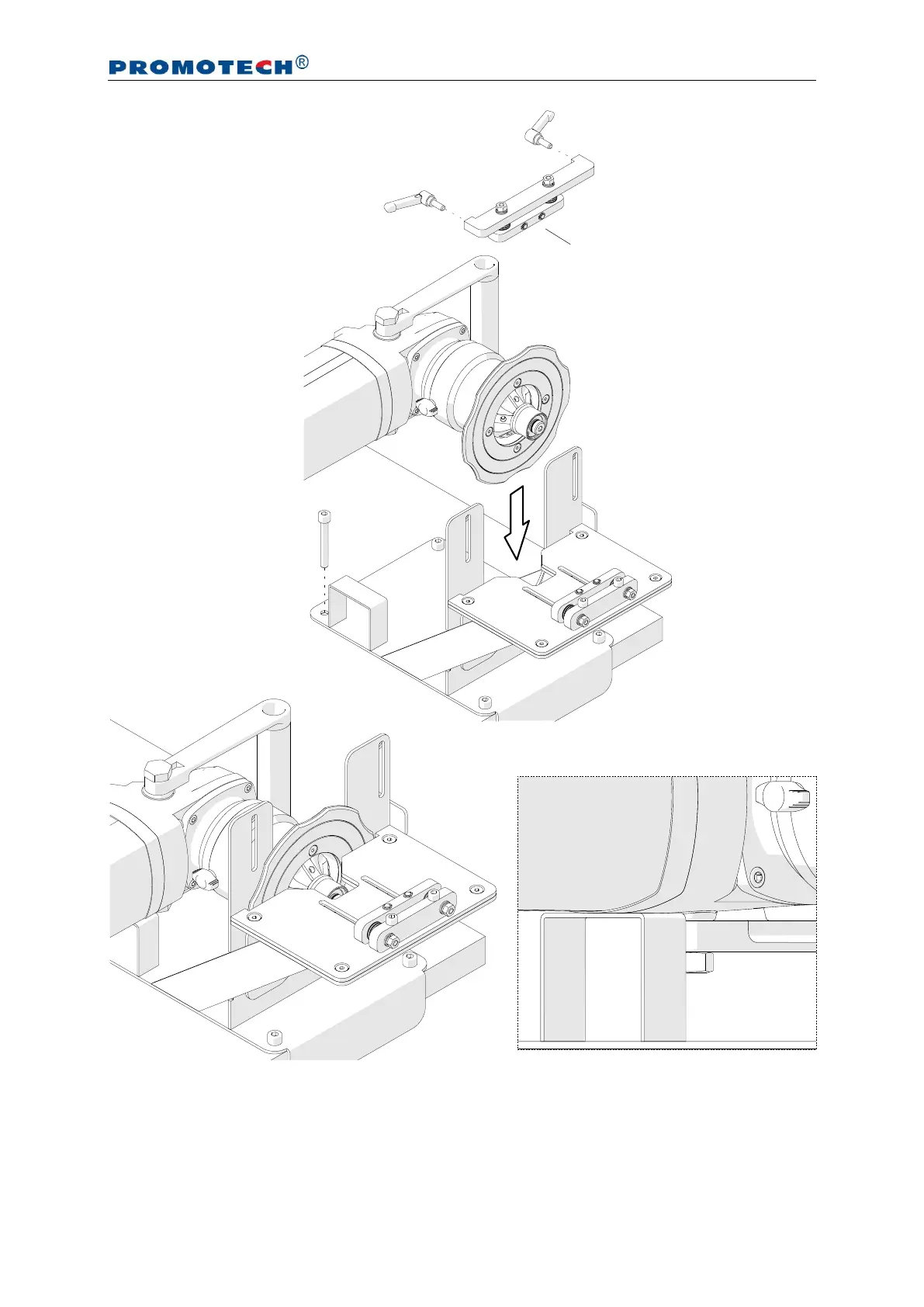 PROMOTECH®