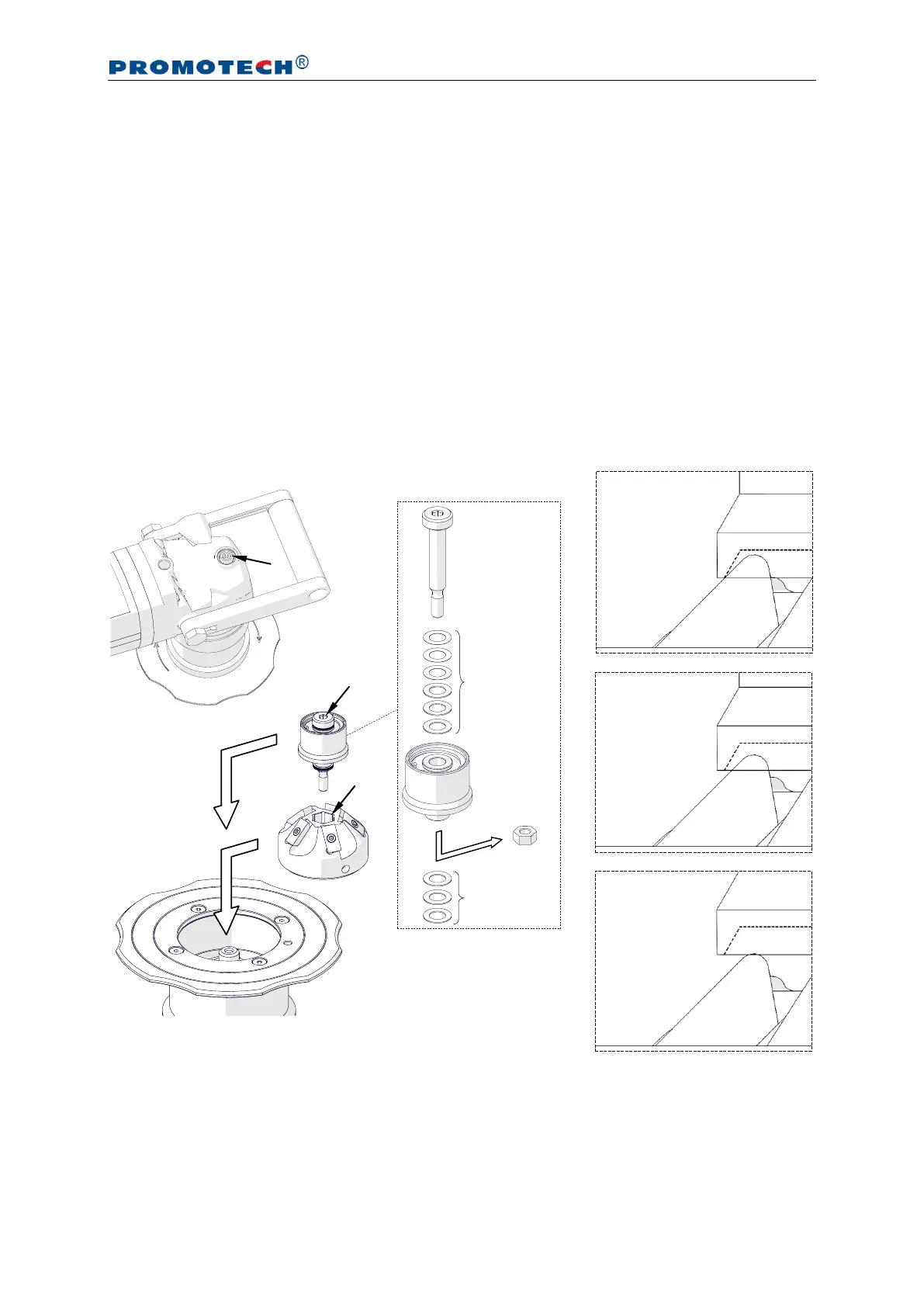 PROMOTECH®