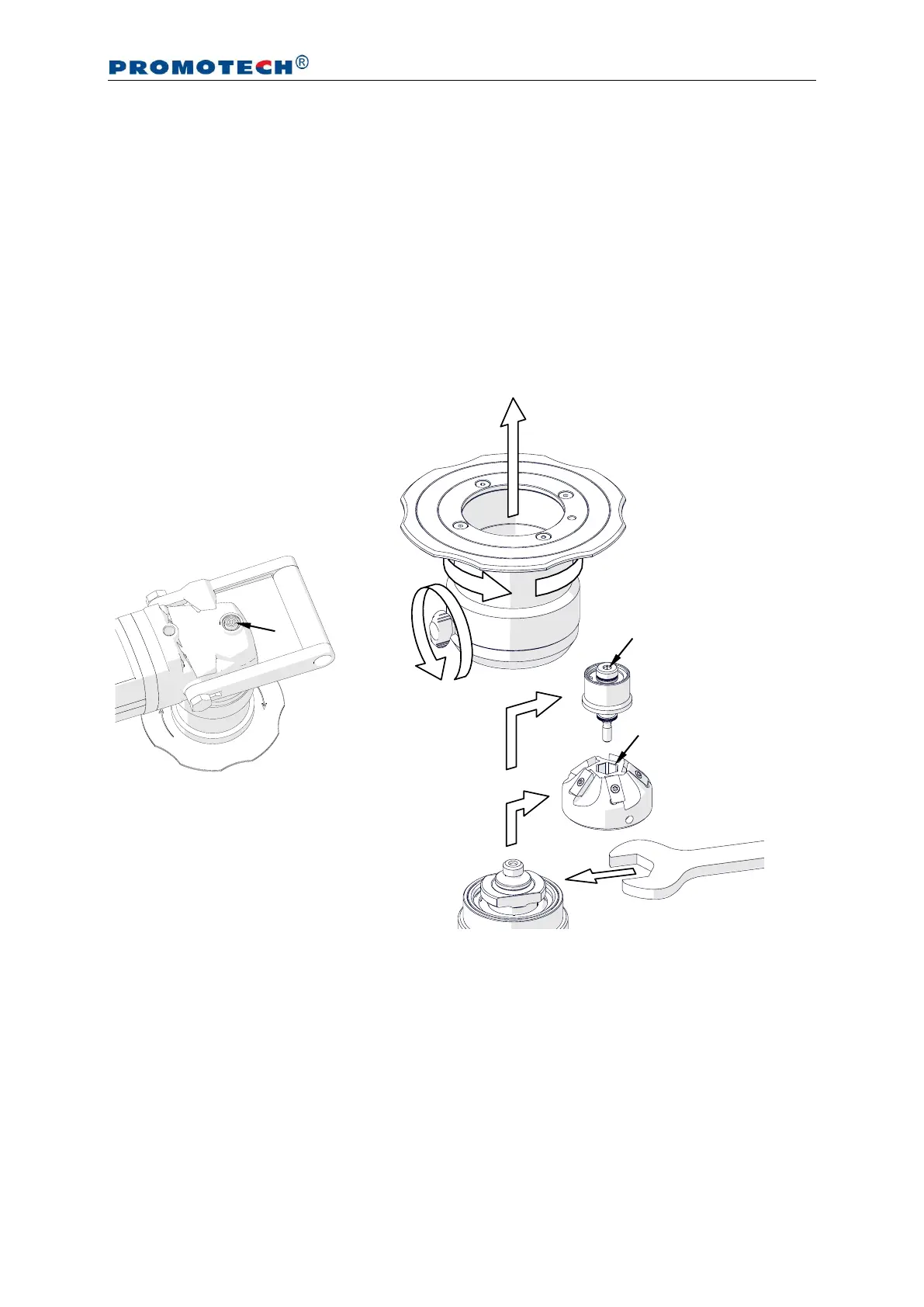 PROMOTECH®