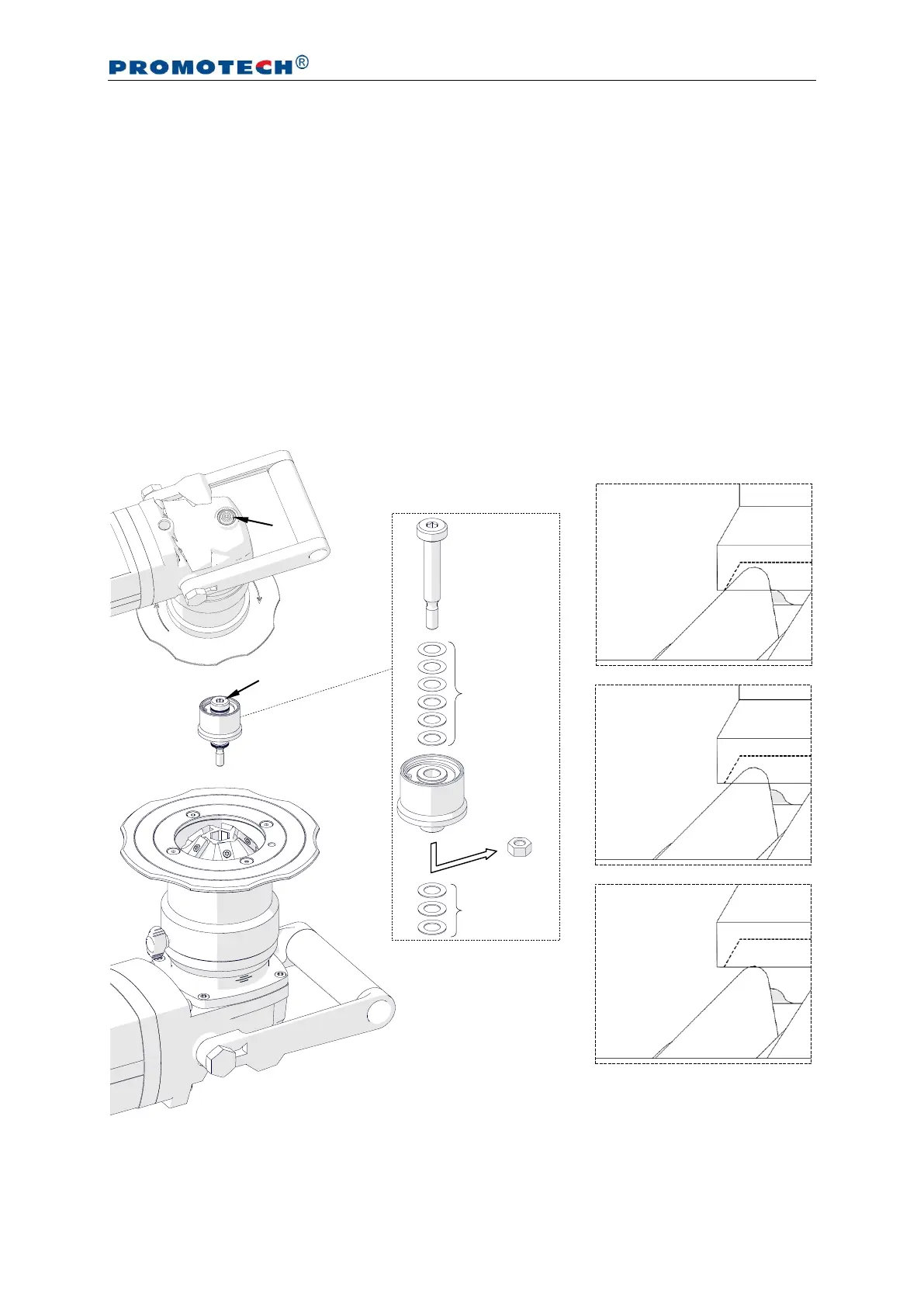 PROMOTECH®