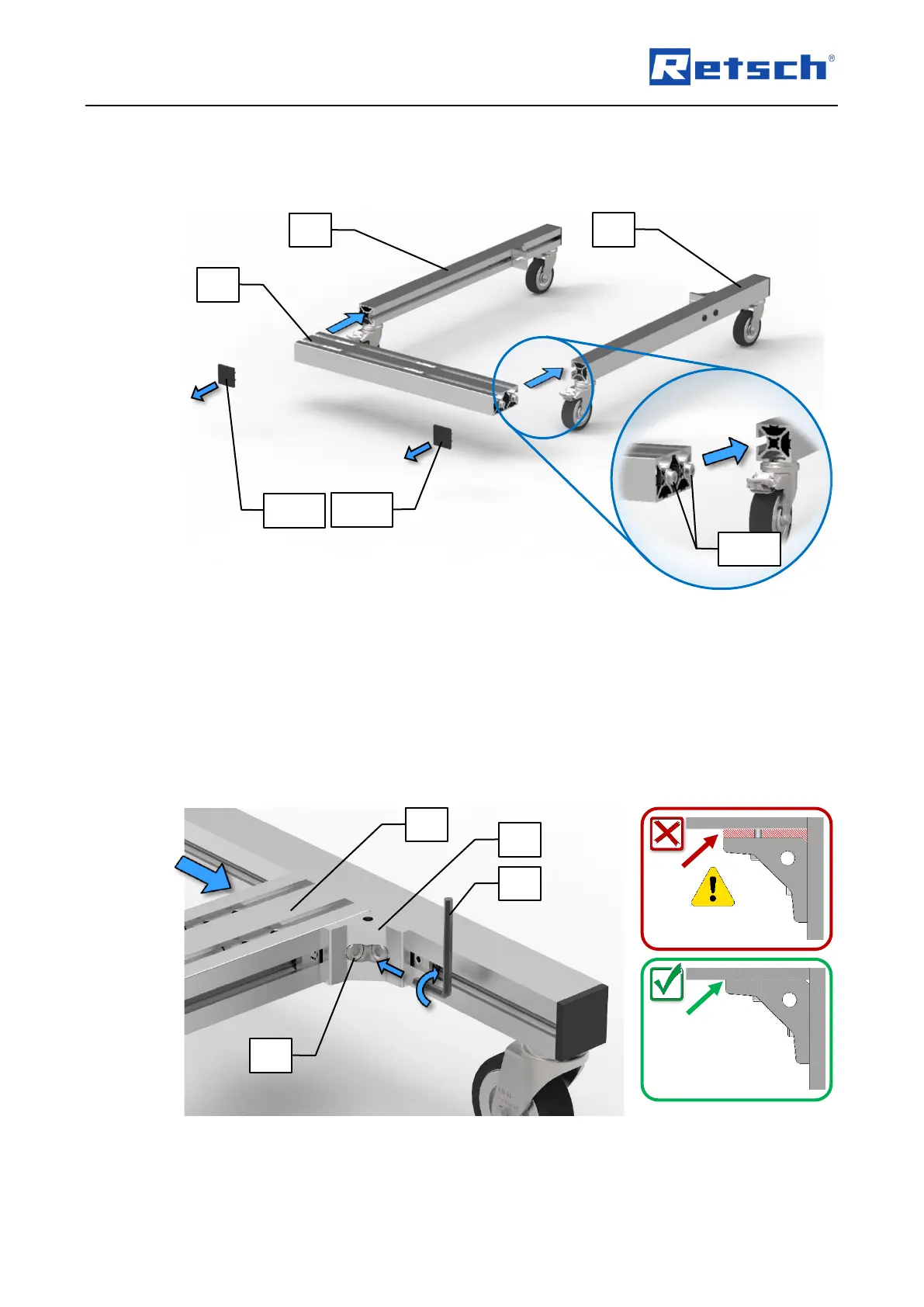 Retsch®