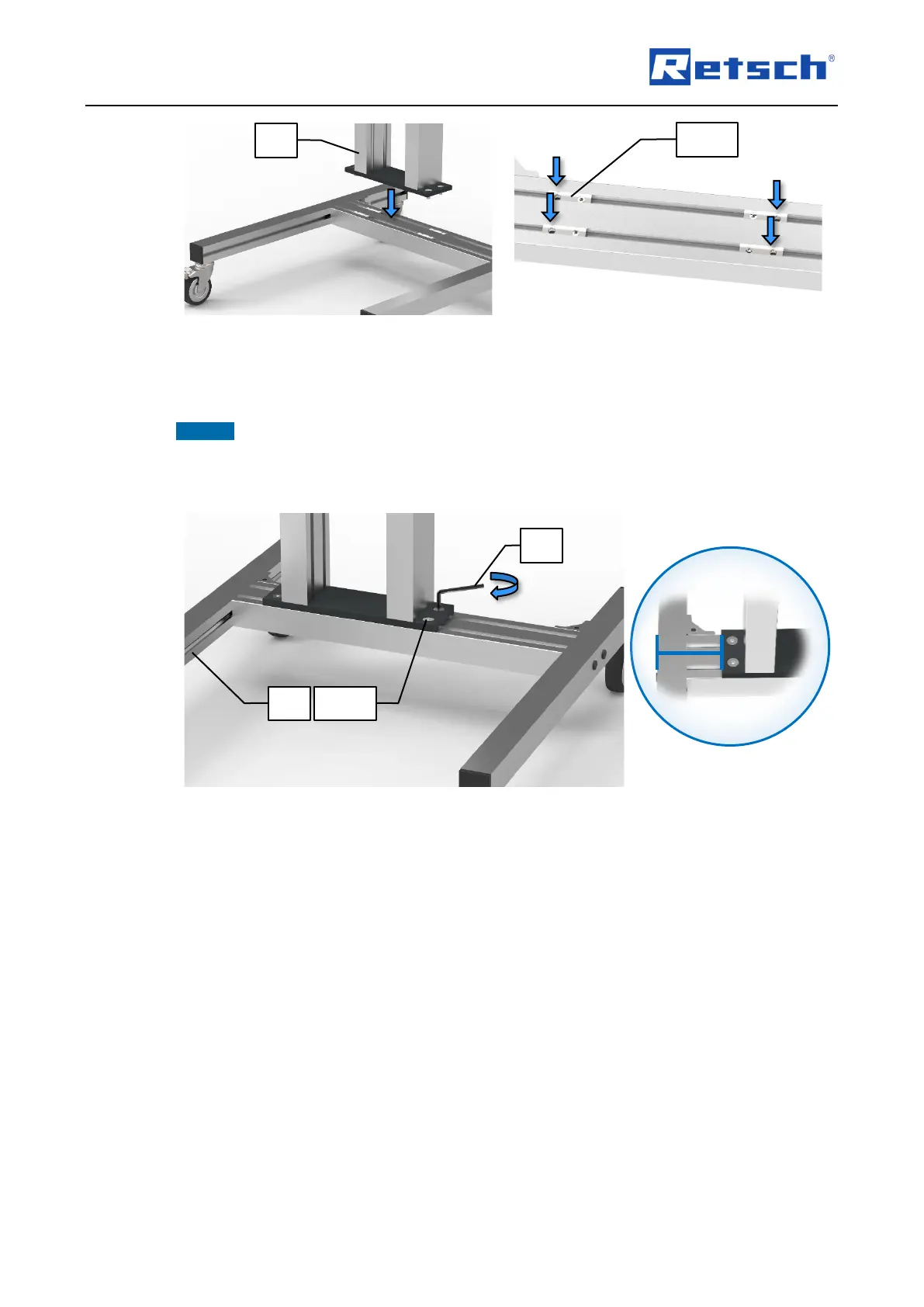 Retsch®