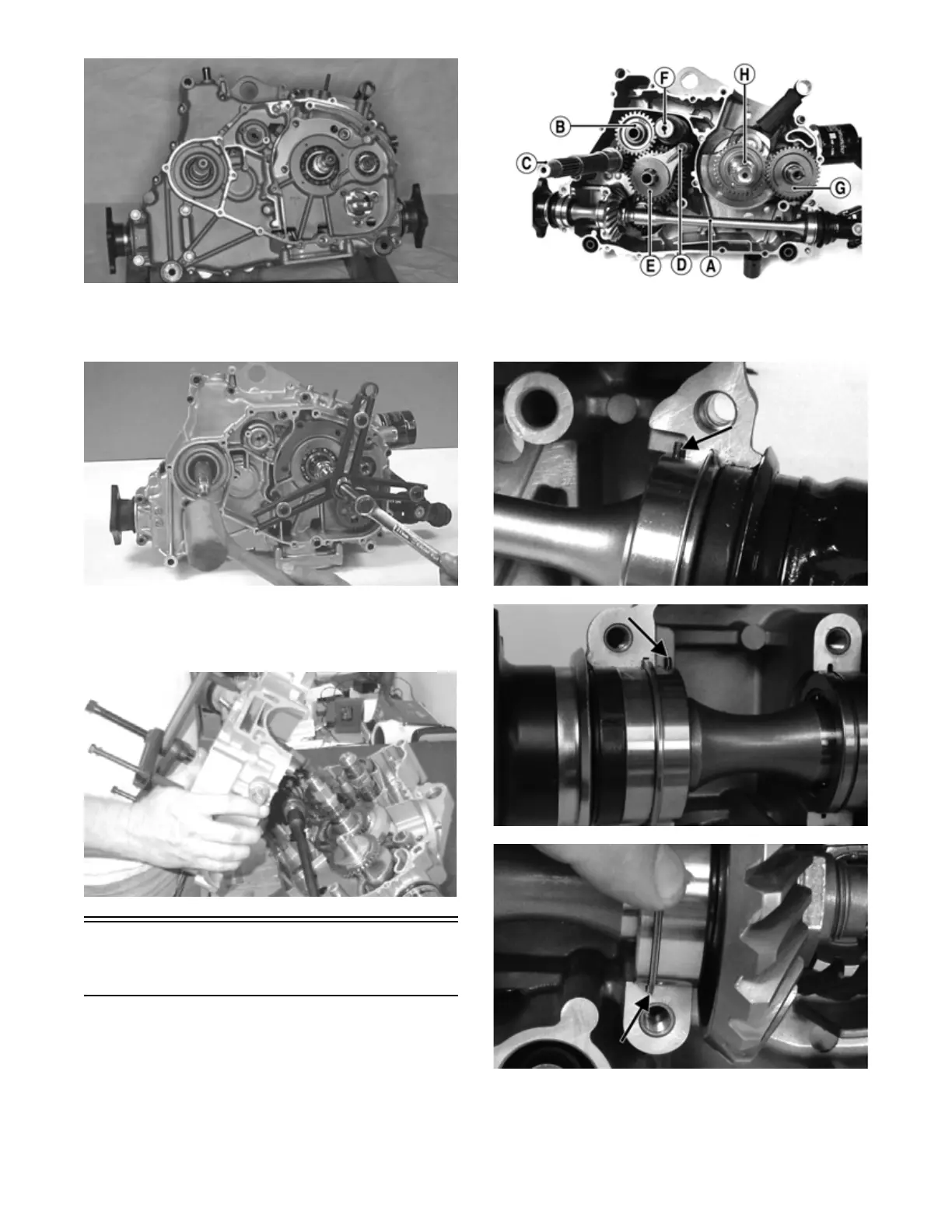 F
H
B
C
G
E
D
A