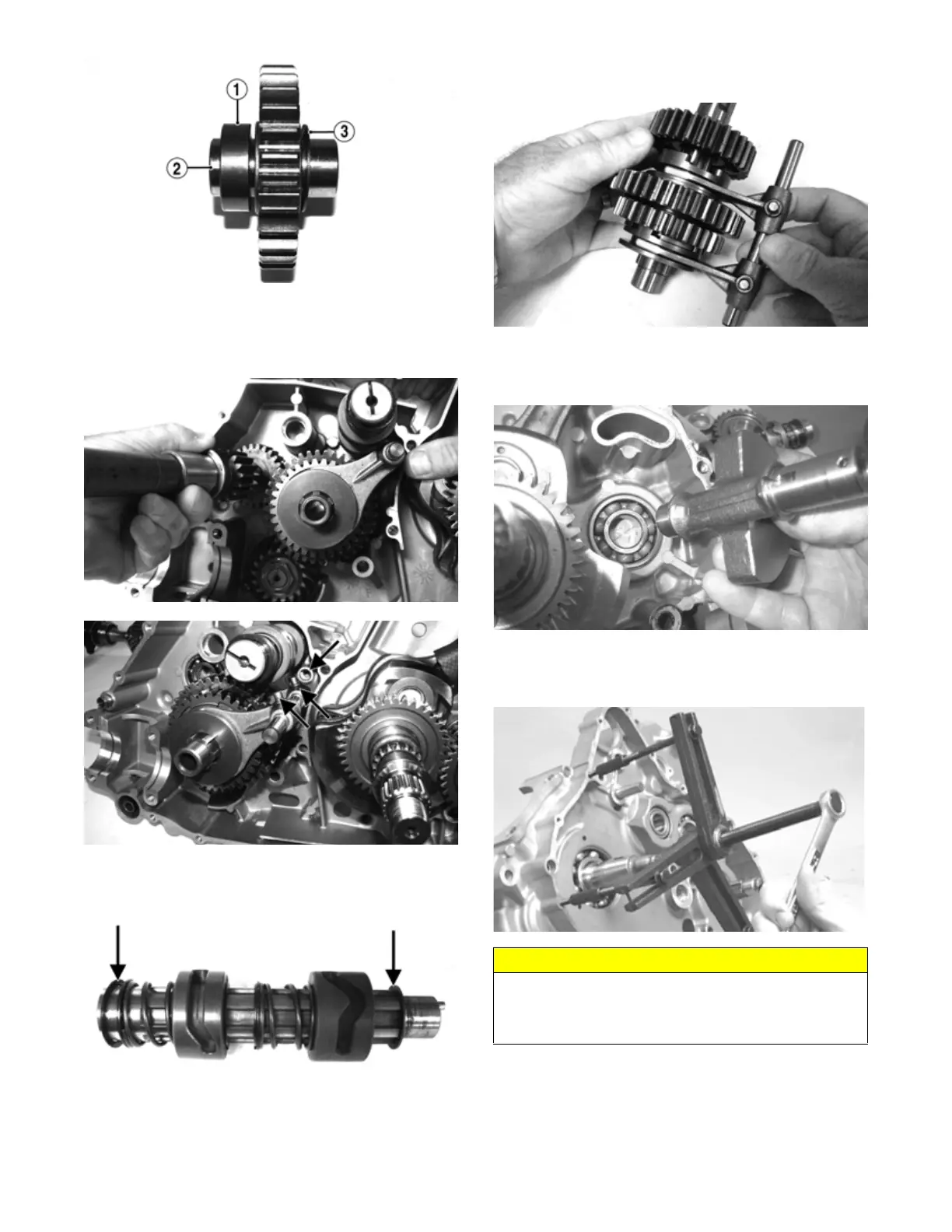 1
2
3