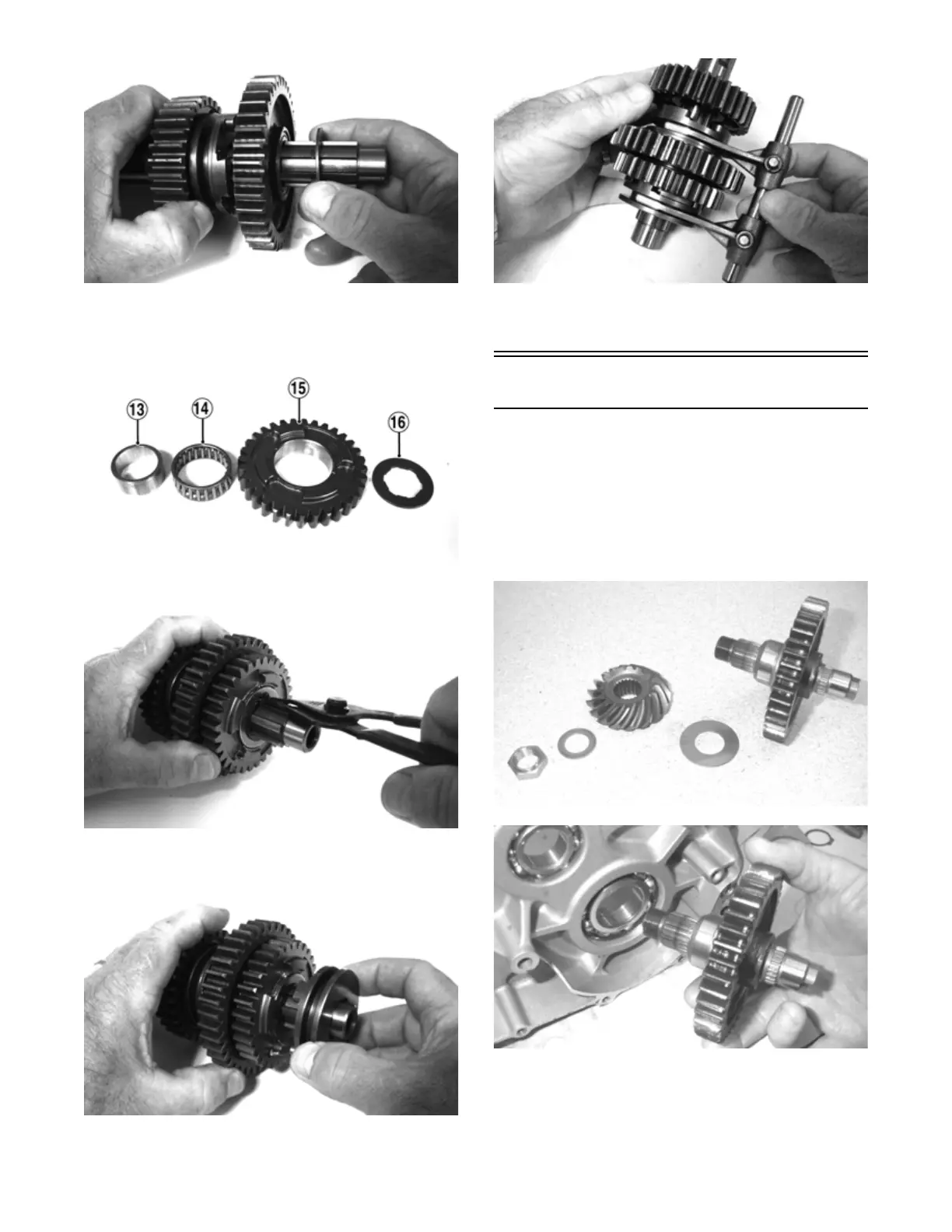 13

14

15

16