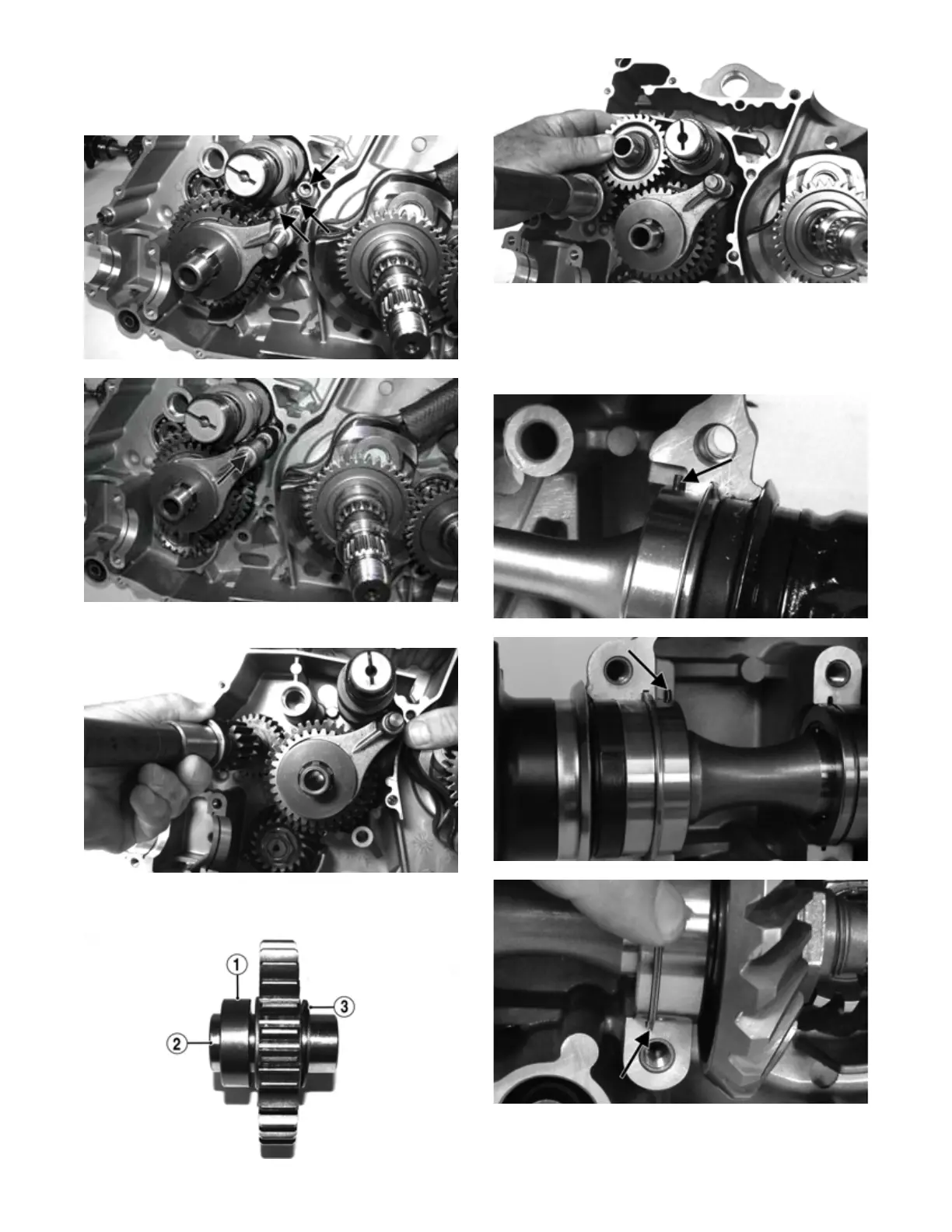 1

2

3