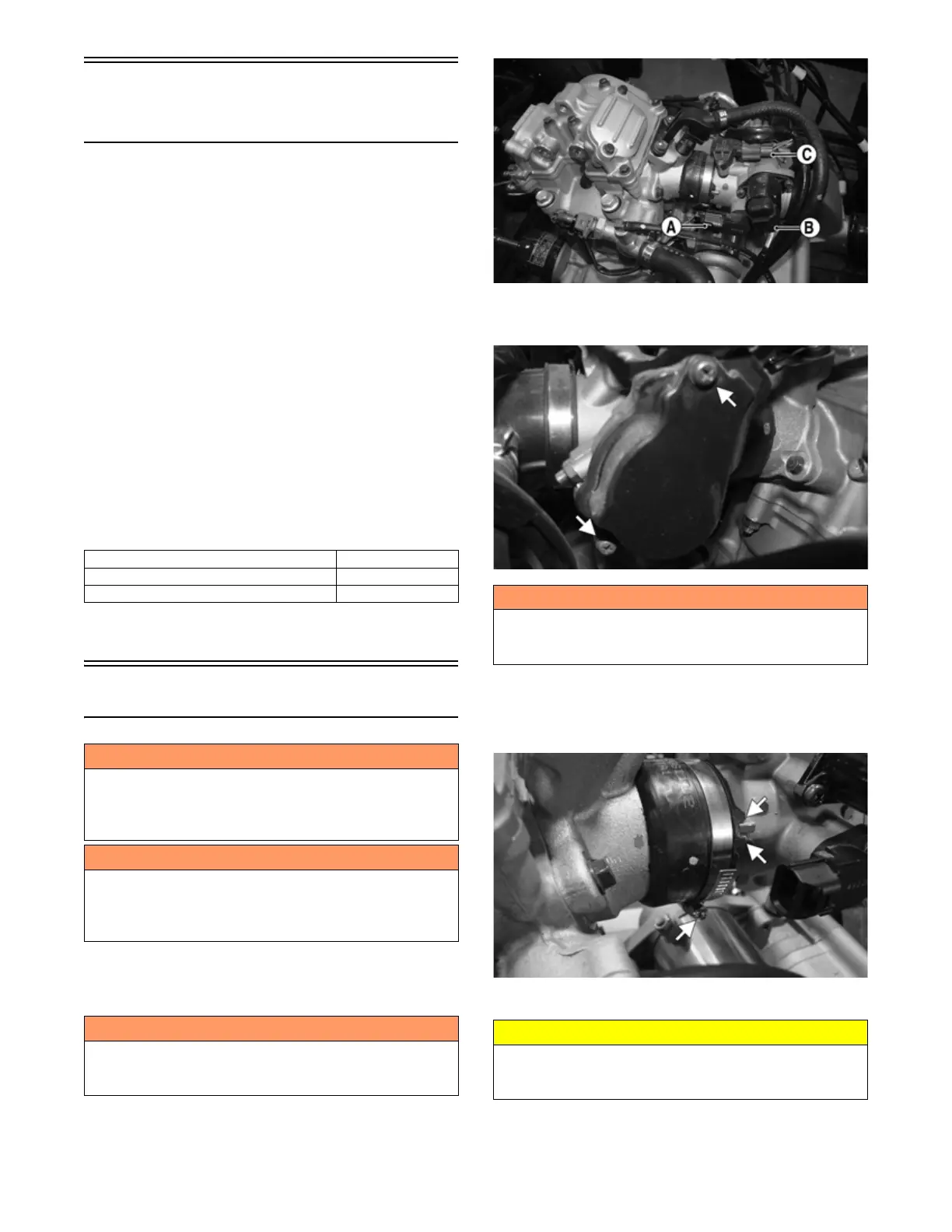 C

A

B