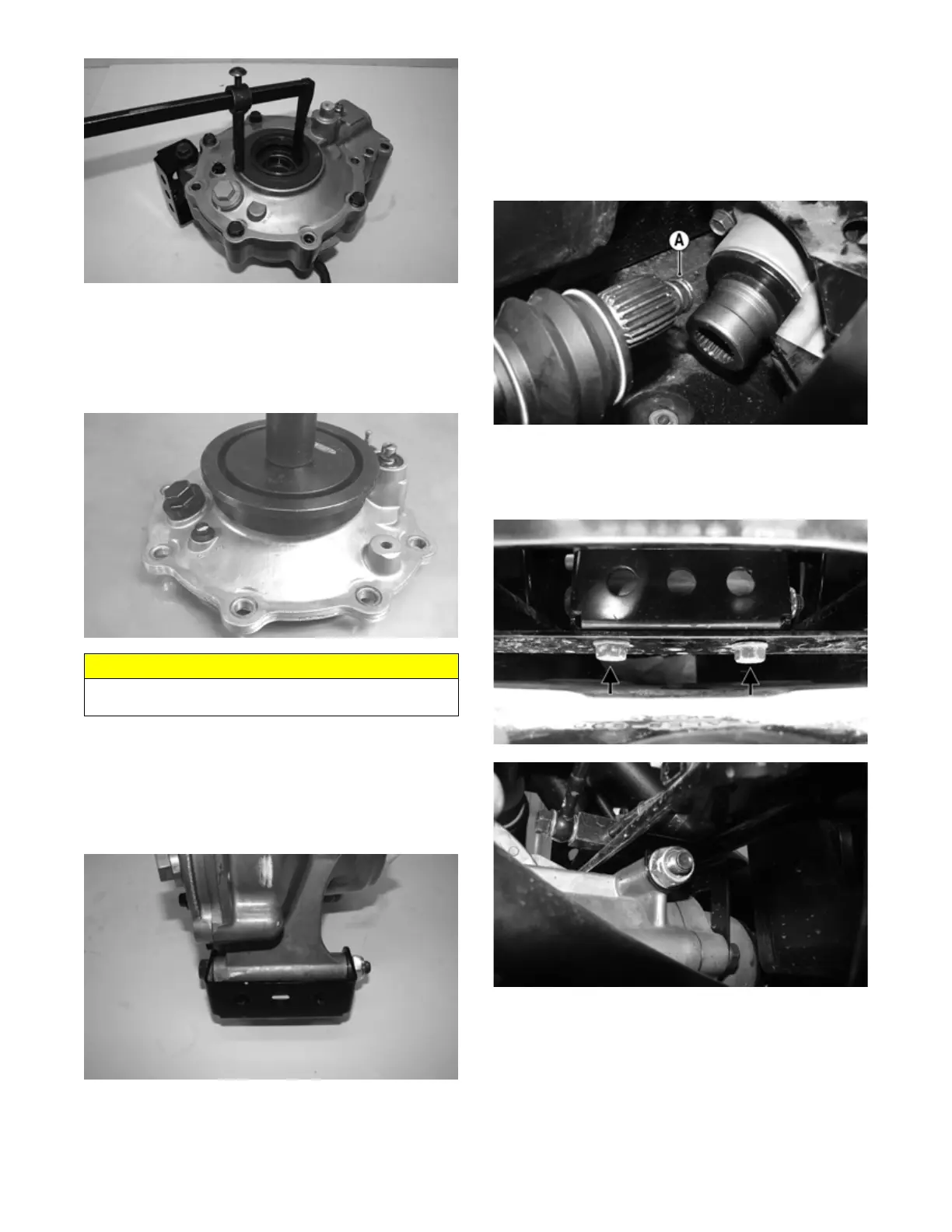 A