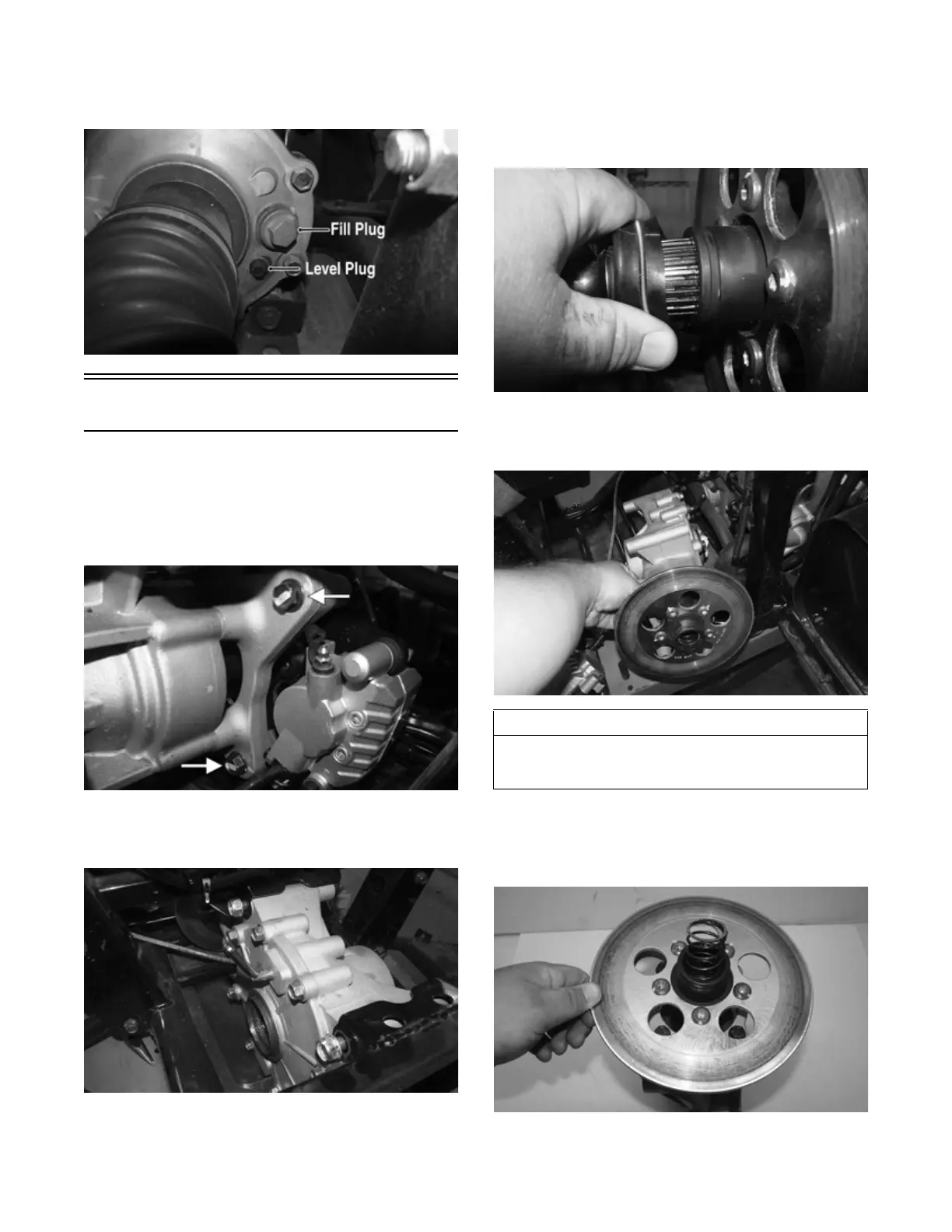 Fill Plug

Level Plug