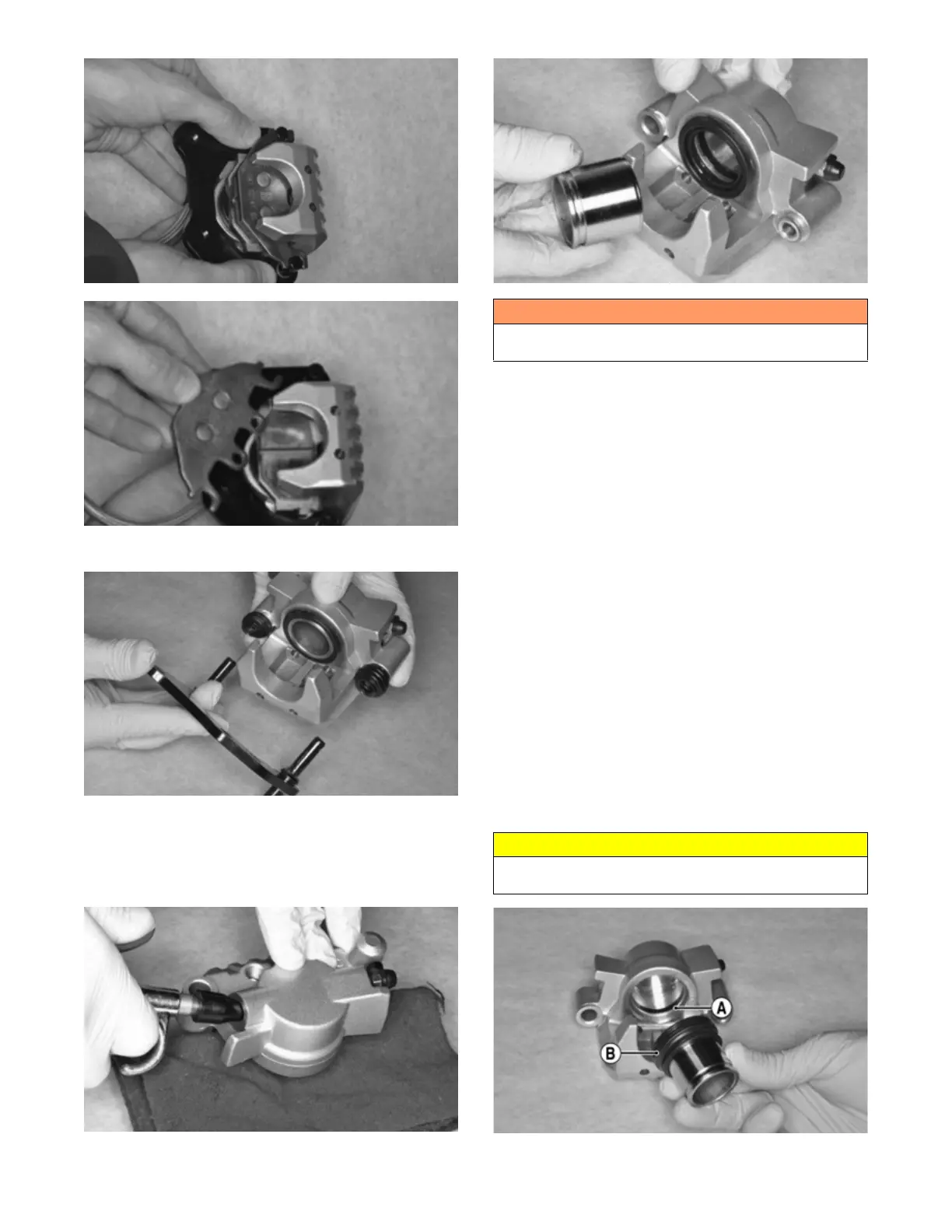 A

B